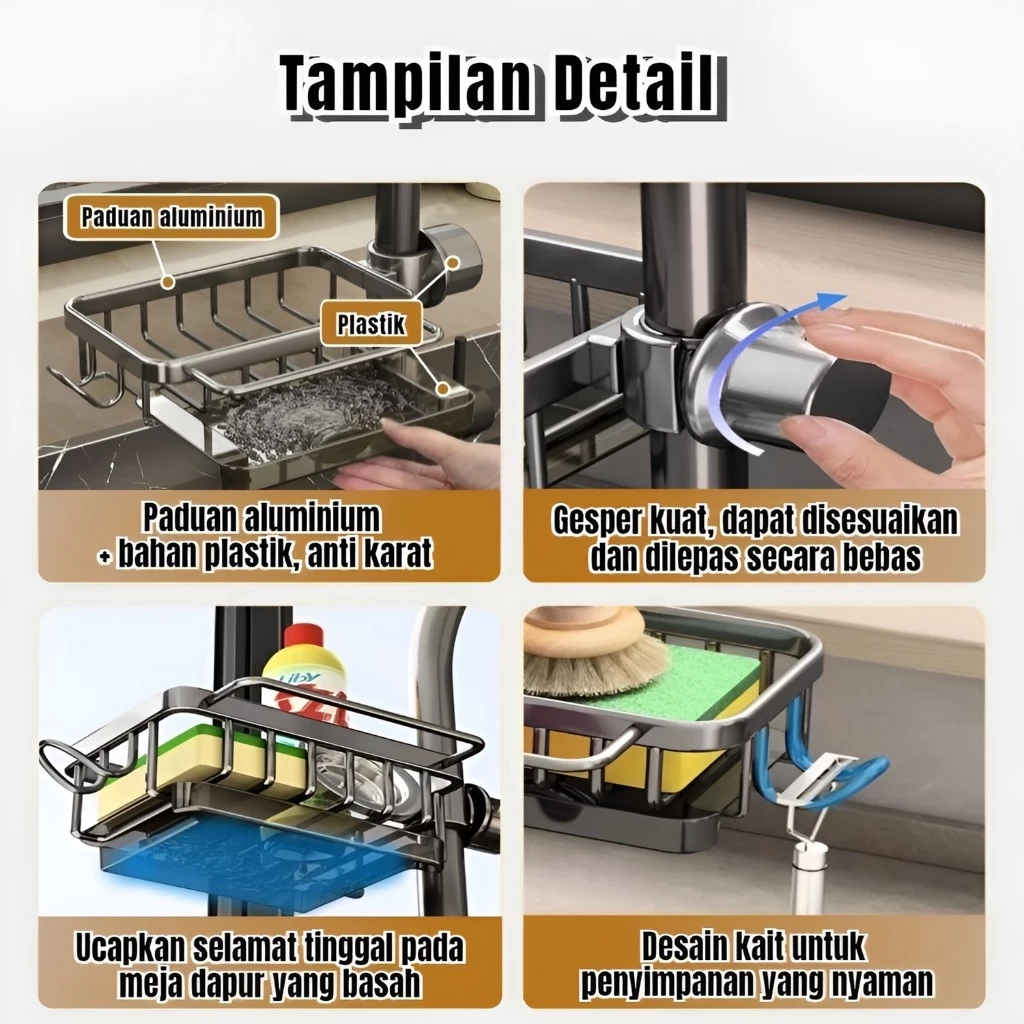 Tampilan Detail

Paduan aluminium

Plastik

Paduan aluminium + bahan plastik, anti karat

Gesper kuat, dapat disesuaikan dan dilepas secara bebas

Liby

Ucapkan selamat tinggal pada meja dapur yang basah

Desain kait untuk penyimpanan yang nyaman