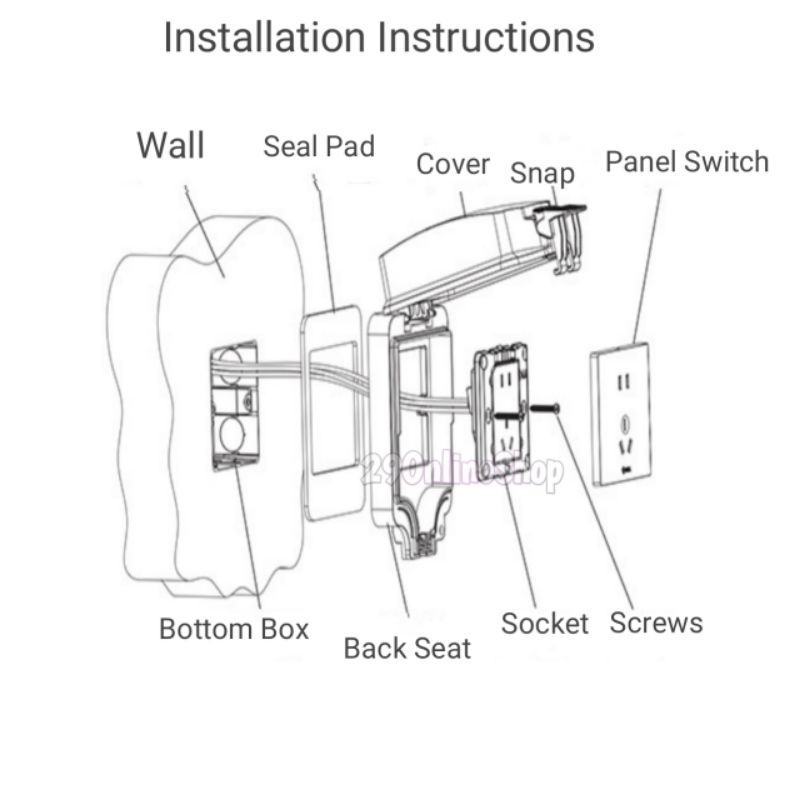 Installation Instructions

Wall
Seal Pad
Cover
Snap
Panel Switch

29OnlineShop

Bottom Box
Back Seat
Socket
Screws