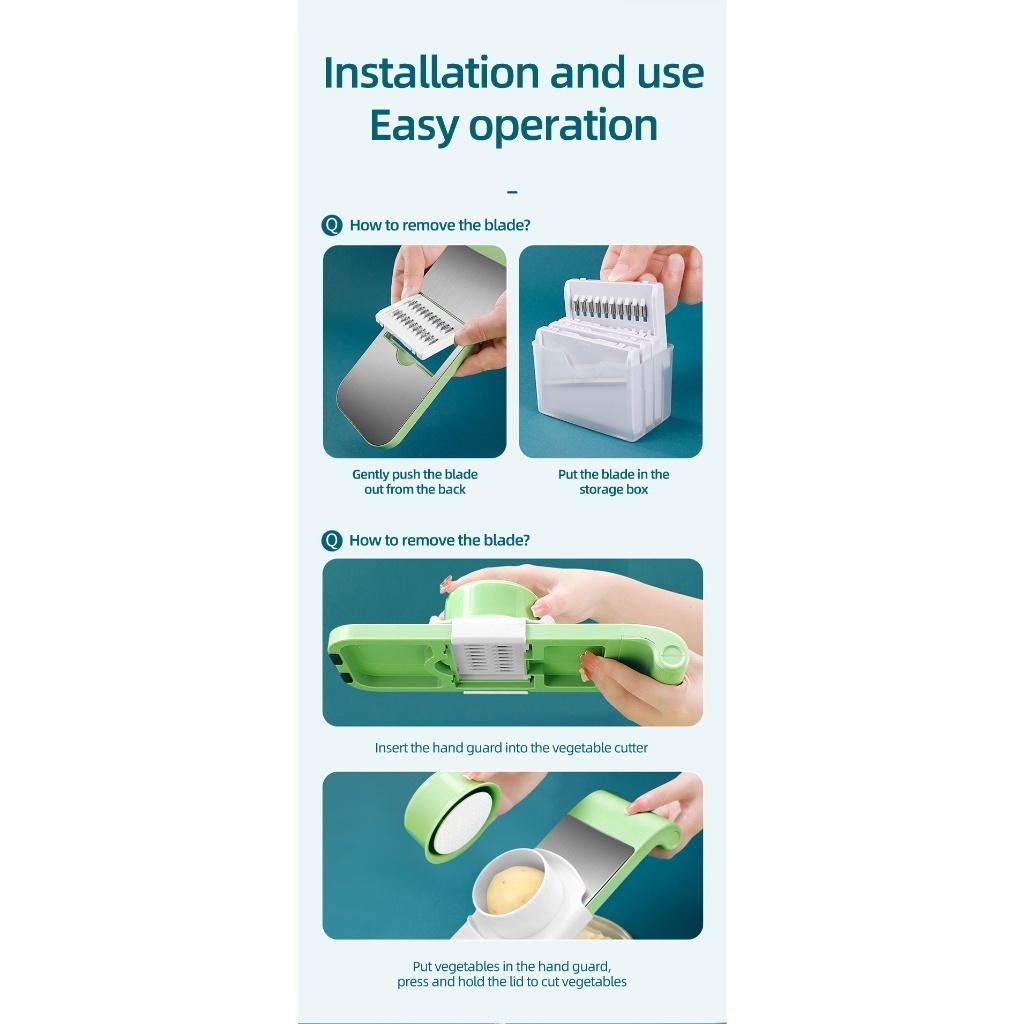 Installation and use
Easy operation

Q How to remove the blade?

Gently push the blade out from the back

Put the blade in the storage box

Q How to remove the blade?

Insert the hand guard into the vegetable cutter

Put vegetables in the hand guard, press and hold the lid to cut vegetables