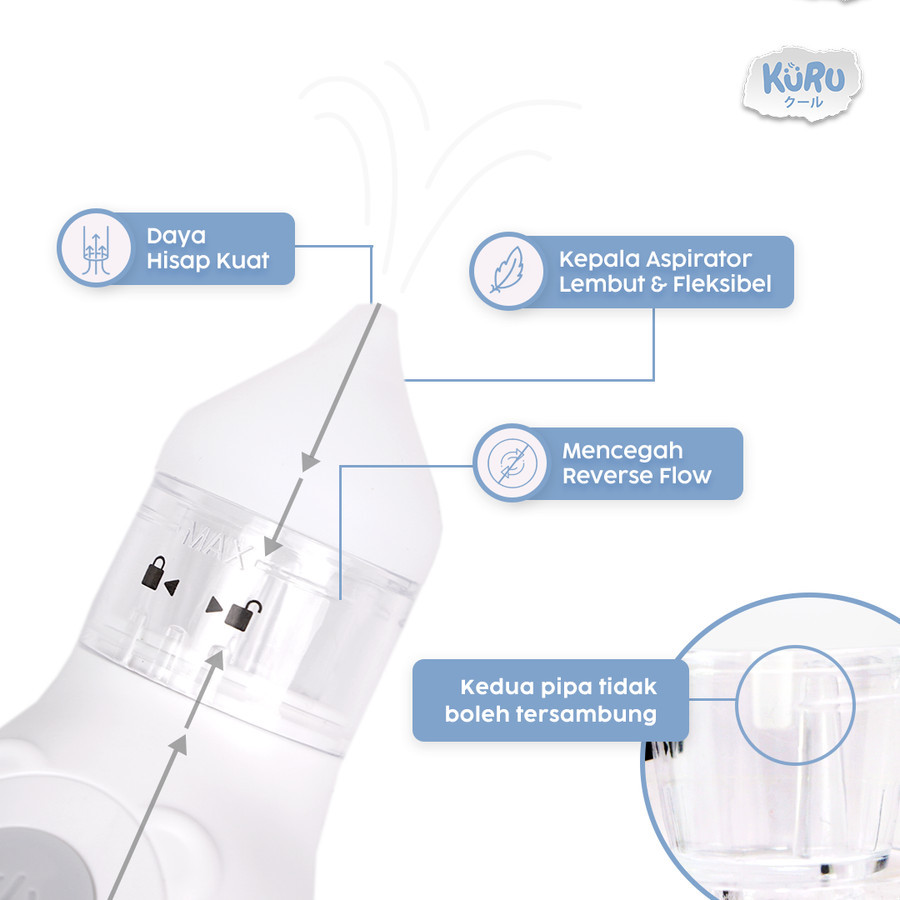 KURU
クール

Daya
Hisap Kuat

Kepala Aspirator
Lembut & Fleksibel

Mencegah
Reverse Flow

MAX

Kedua pipa tidak
boleh tersambung