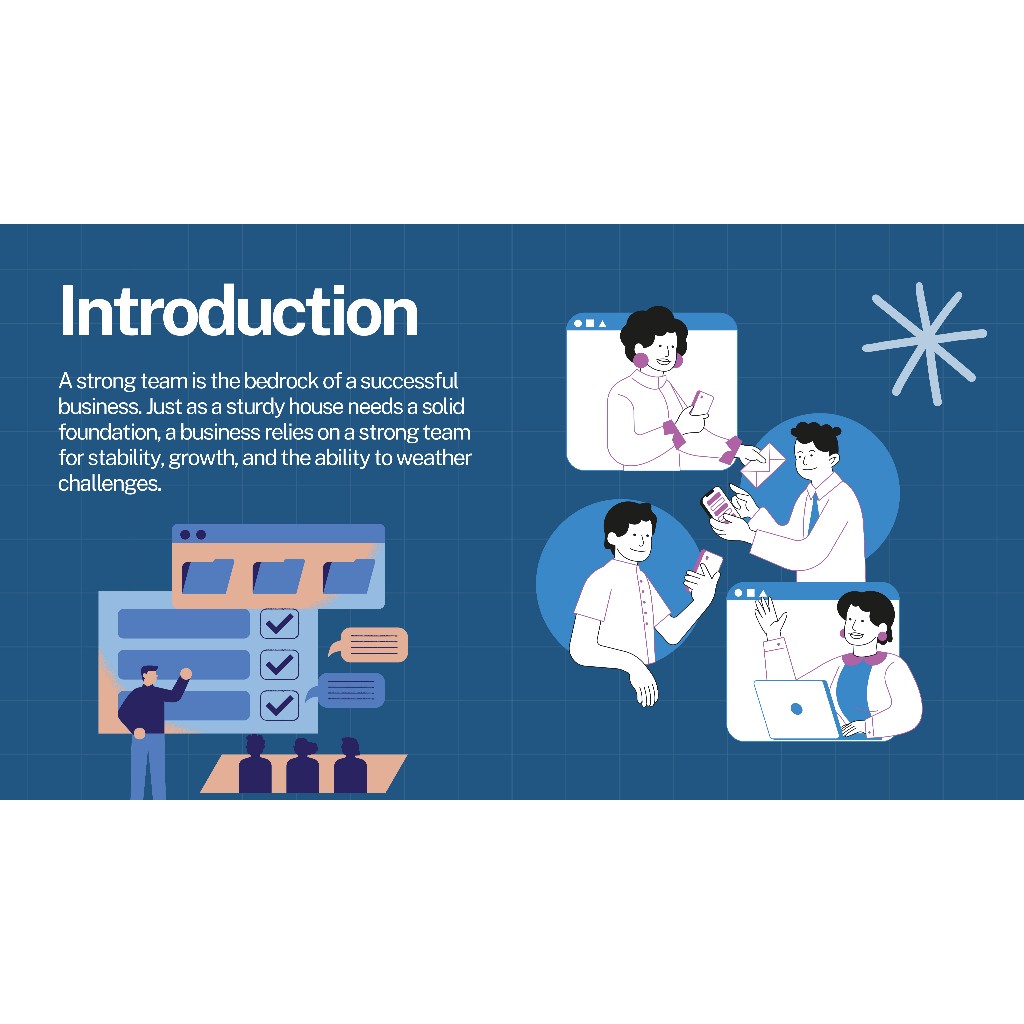 Introduction

A strong team is the bedrock of a successful business. Just as a sturdy house needs a solid foundation, a business relies on a strong team for stability, growth, and the ability to weather challenges.