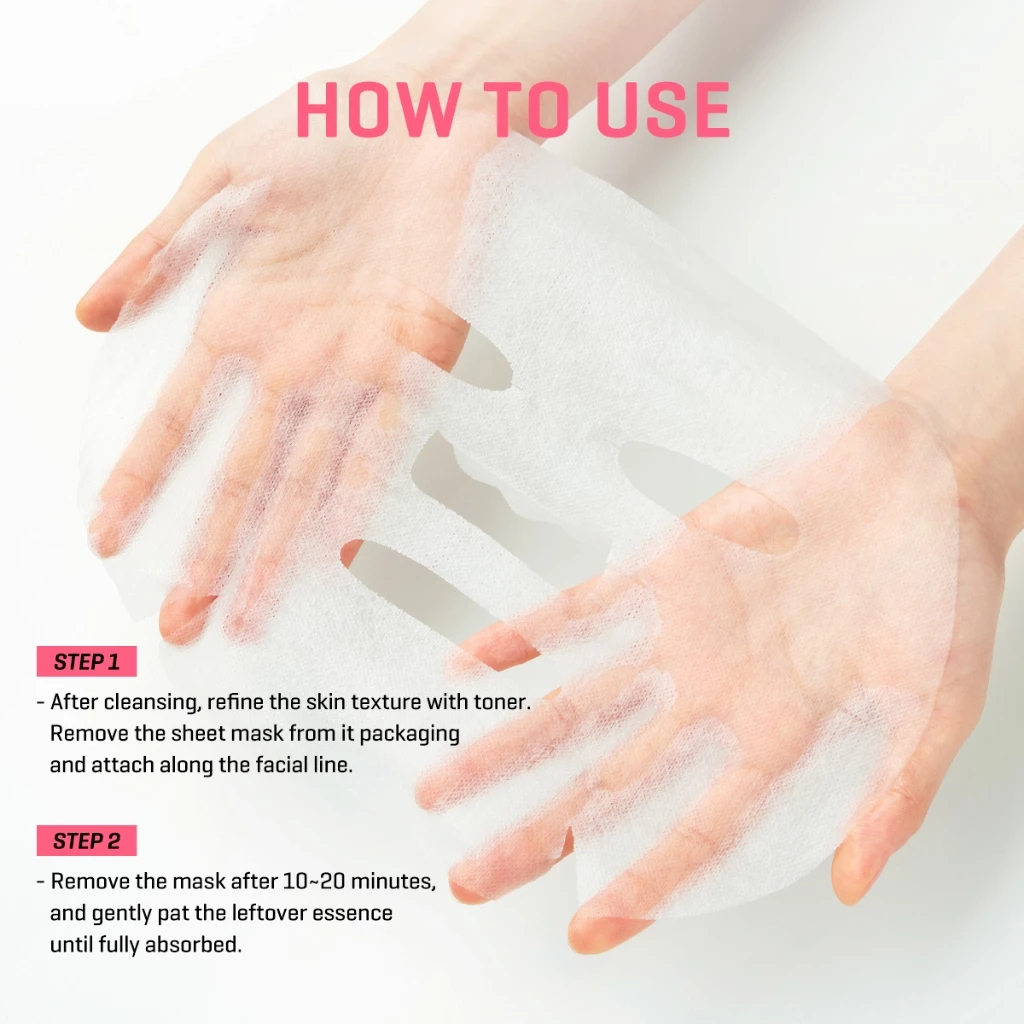 HOW TO USE

STEP 1

- After cleansing, refine the skin texture with toner. Remove the sheet mask from it packaging and attach along the facial line.

STEP 2

- Remove the mask after 10~20 minutes, and gently pat the leftover essence until fully absorbed.