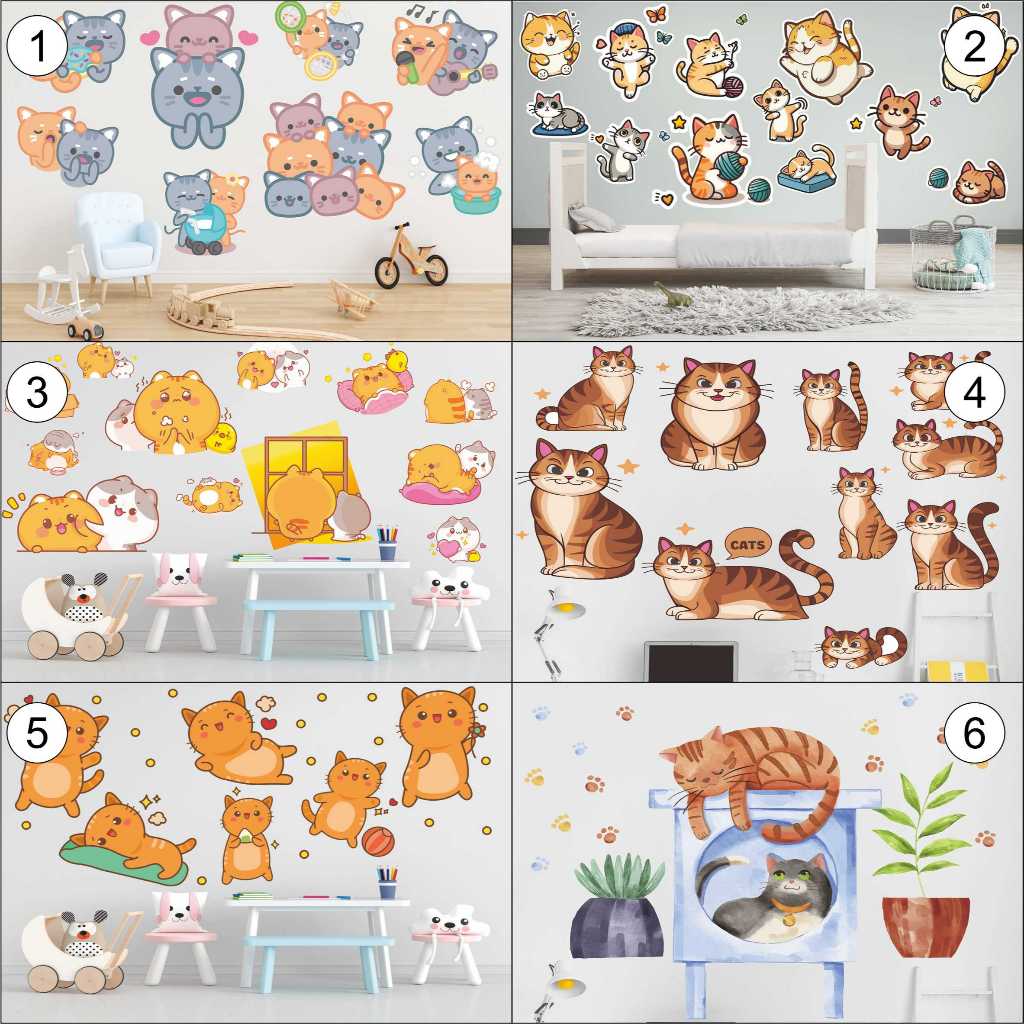 1

2

3

4

CATS

5

6