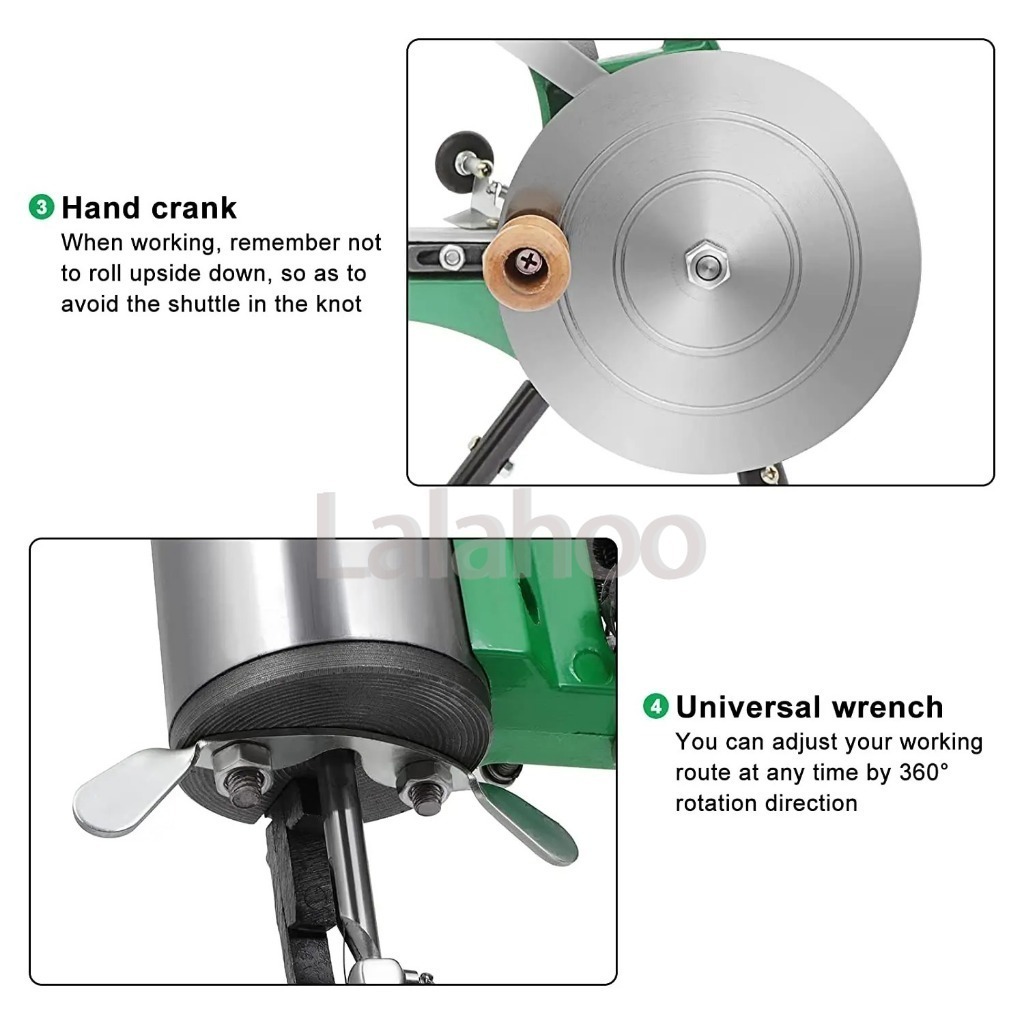 3 Hand crank
When working, remember not to roll upside down, so as to avoid the shuttle in the knot

Lalahoo

4 Universal wrench
You can adjust your working route at any time by 360° rotation direction