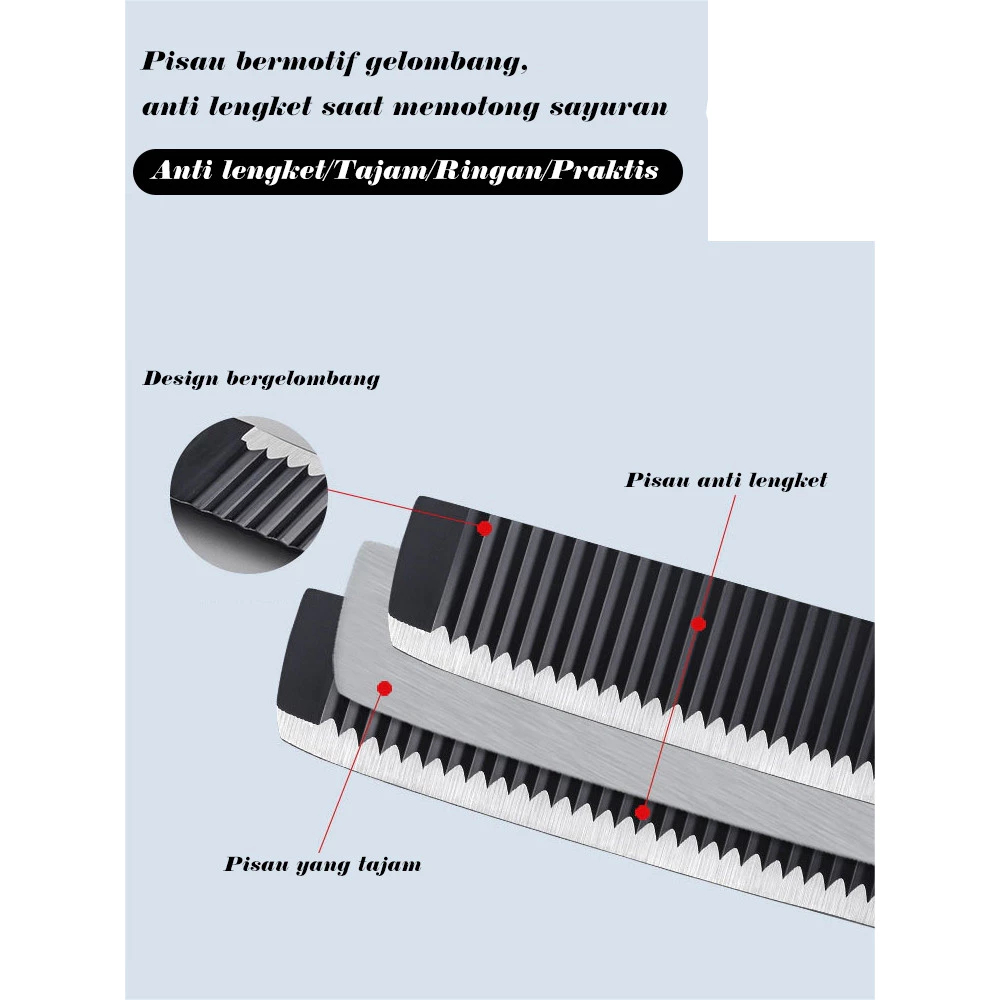 Pisau bermotif gelombang,
anti lengket saat memotong sayuran

Anti lengket/Tajam/Ringan/Praktis

Design bergelombang

Pisau anti lengket

Pisau yang tajam