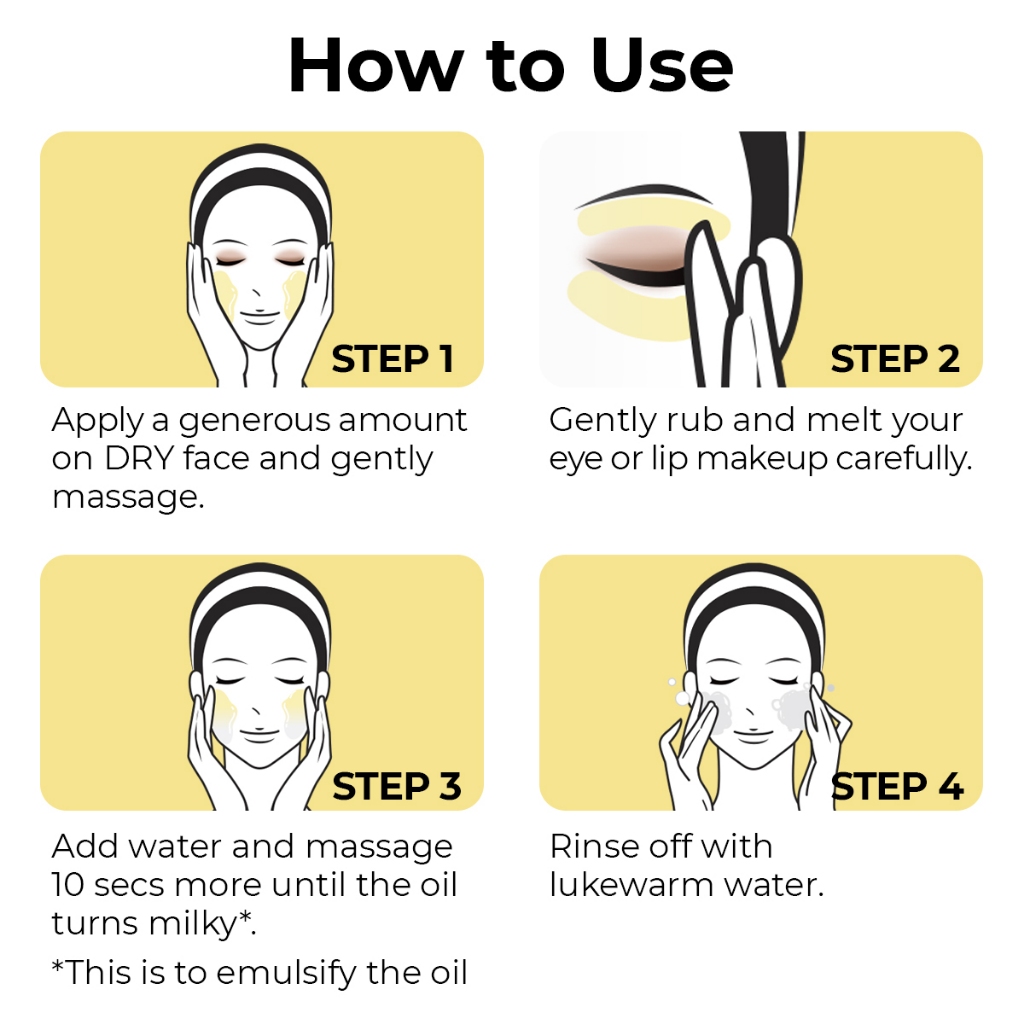 How to Use

STEP 1

Apply a generous amount on DRY face and gently massage.

STEP 2

Gently rub and melt your eye or lip makeup carefully.

STEP 3

Add water and massage 10 secs more until the oil turns milky*.

*This is to emulsify the oil

STEP 4

Rinse off with lukewarm water.