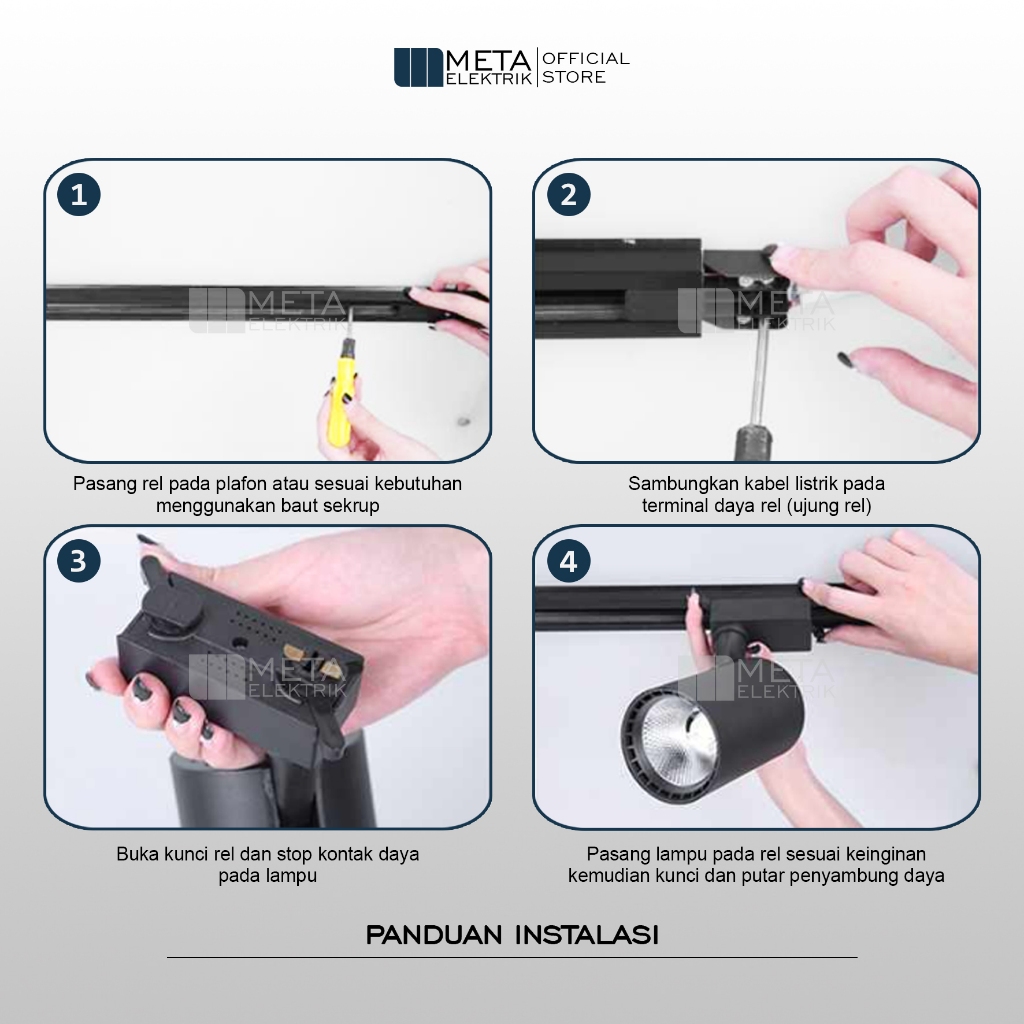 META ELEKTRIK | OFFICIAL STORE

1

META ELEKTRIK

Pasang rel pada plafon atau sesuai kebutuhan menggunakan baut sekrup

2

META ELEKTRIK

Sambungkan kabel listrik pada terminal daya rel (ujung rel)

3

META ELEKTRIK

Buka kunci rel dan stop kontak daya pada lampu

4

META ELEKTRIK

Pasang lampu pada rel sesuai keinginan kemudian kunci dan putar penyambung daya

PANDUAN INSTALASI