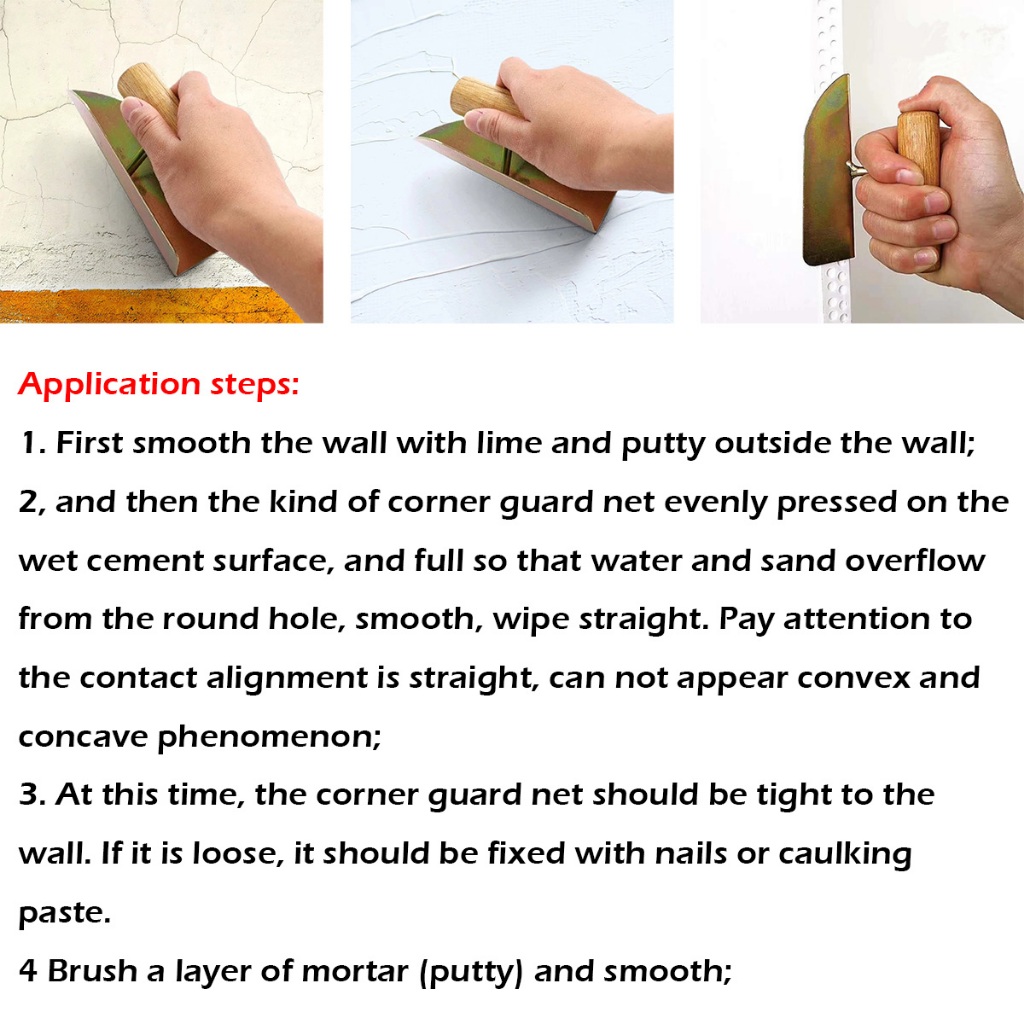 Application steps:
1. First smooth the wall with lime and putty outside the wall;
2, and then the kind of corner guard net evenly pressed on the wet cement surface, and full so that water and sand overflow from the round hole, smooth, wipe straight. Pay attention to the contact alignment is straight, can not appear convex and concave phenomenon;
3. At this time, the corner guard net should be tight to the wall. If it is loose, it should be fixed with nails or caulking paste.
4 Brush a layer of mortar (putty) and smooth;