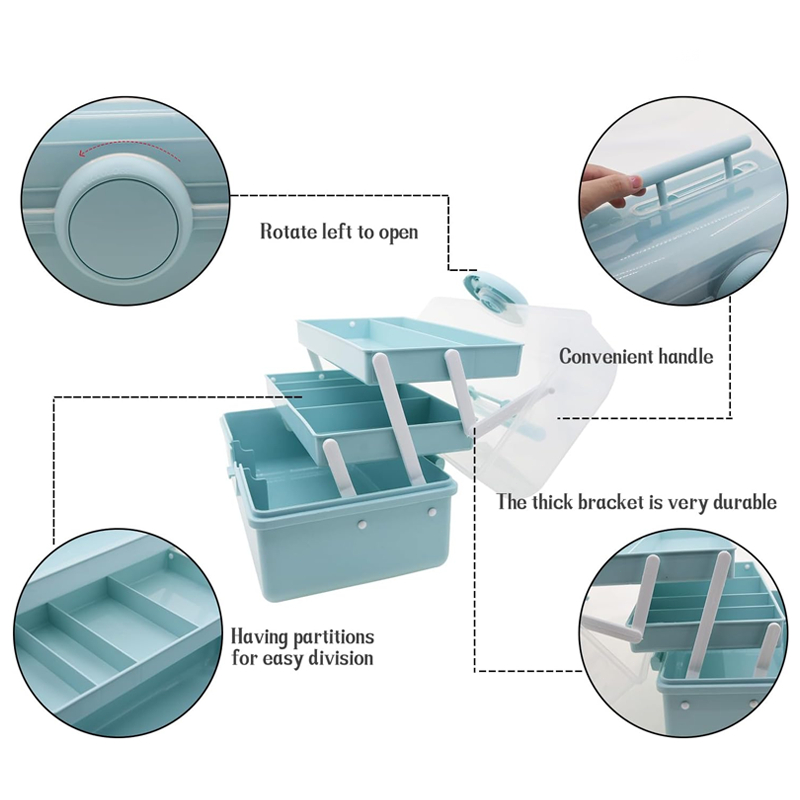 Rotate left to open

Convenient handle

The thick bracket is very durable

Having partitions for easy division