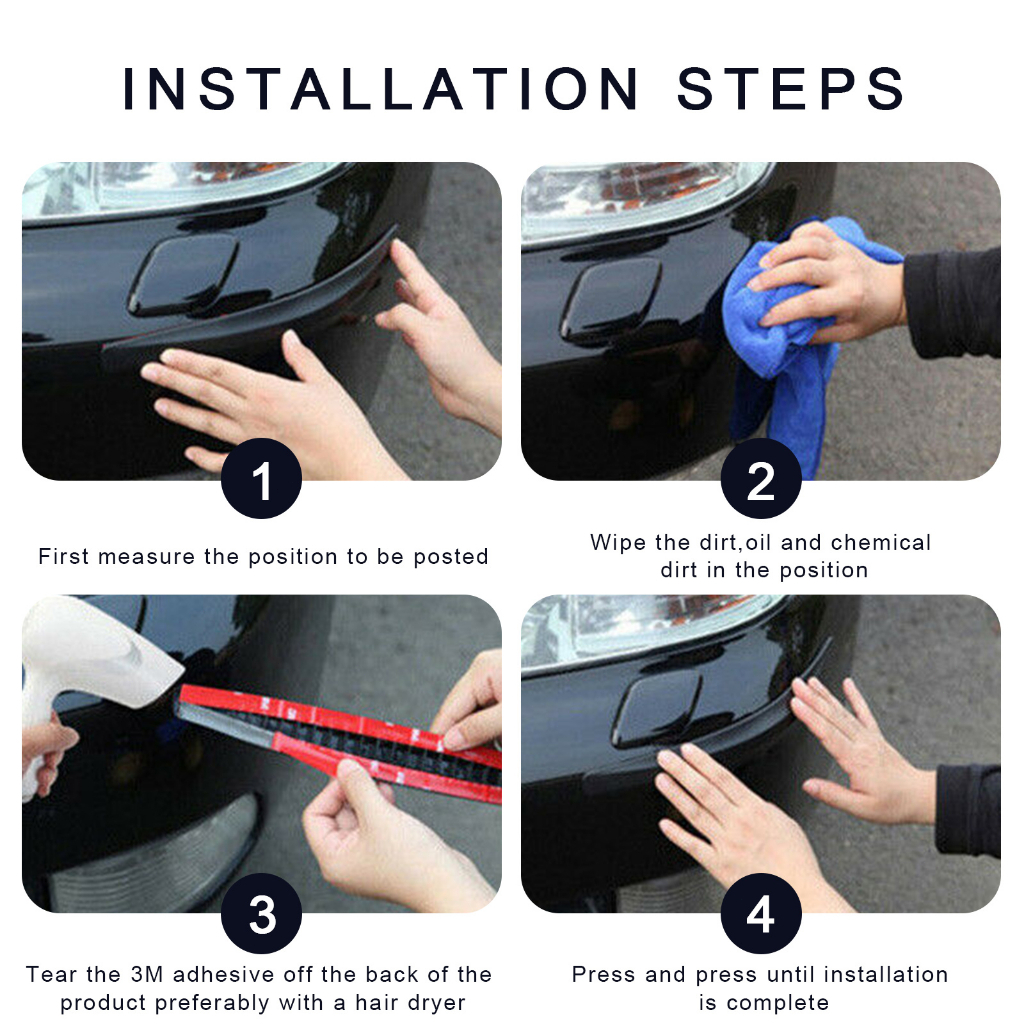 INSTALLATION STEPS

1

First measure the position to be posted

2

Wipe the dirt,oil and chemical dirt in the position

3

Tear the 3M adhesive off the back of the product preferably with a hair dryer

4

Press and press until installation is complete