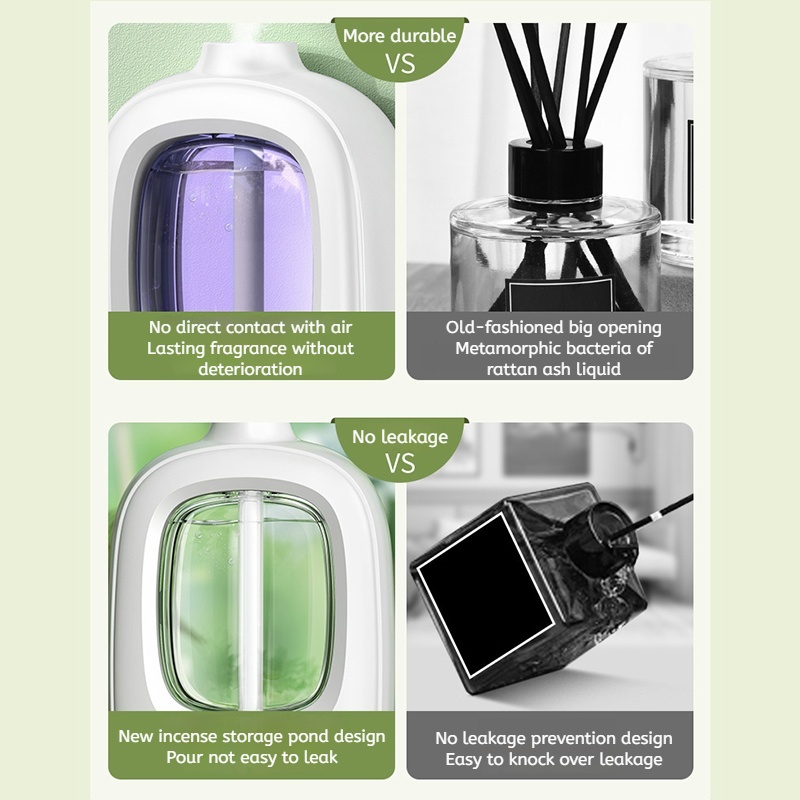 More durable
VS

No direct contact with air
Lasting fragrance without deterioration

Old-fashioned big opening
Metamorphic bacteria of rattan ash liquid

No leakage
VS

New incense storage pond design
Pour not easy to leak

No leakage prevention design
Easy to knock over leakage