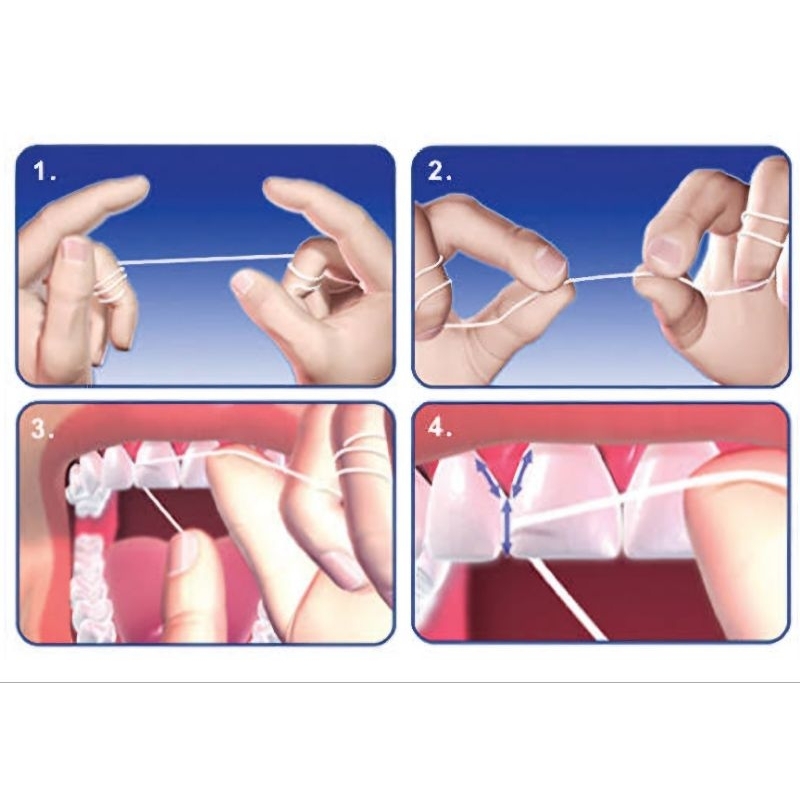 1.

2.

3.

4.