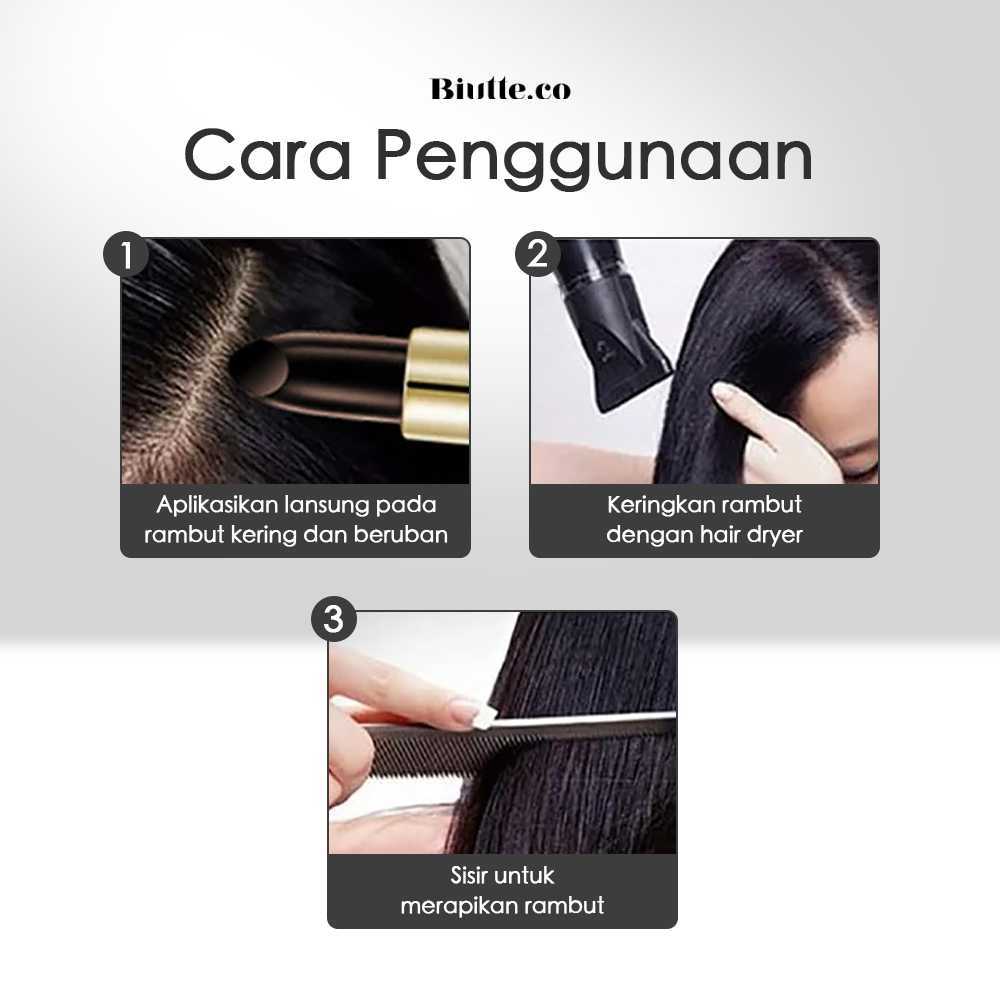 Biutte.co

Cara Penggunaan

1

Aplikasikan lansung pada rambut kering dan beruban

2

Keringkan rambut dengan hair dryer

3

Sisir untuk merapikan rambut