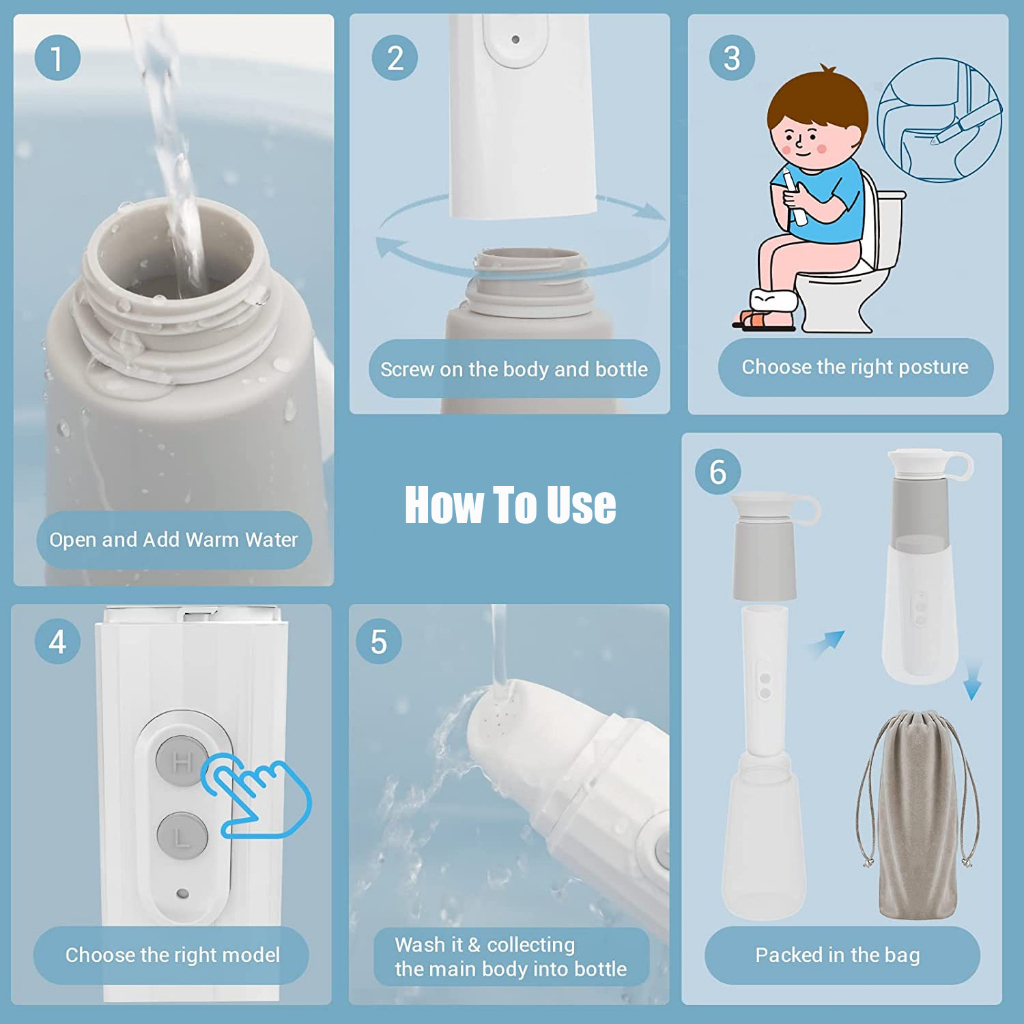 1

Open and Add Warm Water

2

Screw on the body and bottle

3

Choose the right posture

How To Use

4

H

L

Choose the right model

5

Wash it & collecting the main body into bottle

6

Packed in the bag