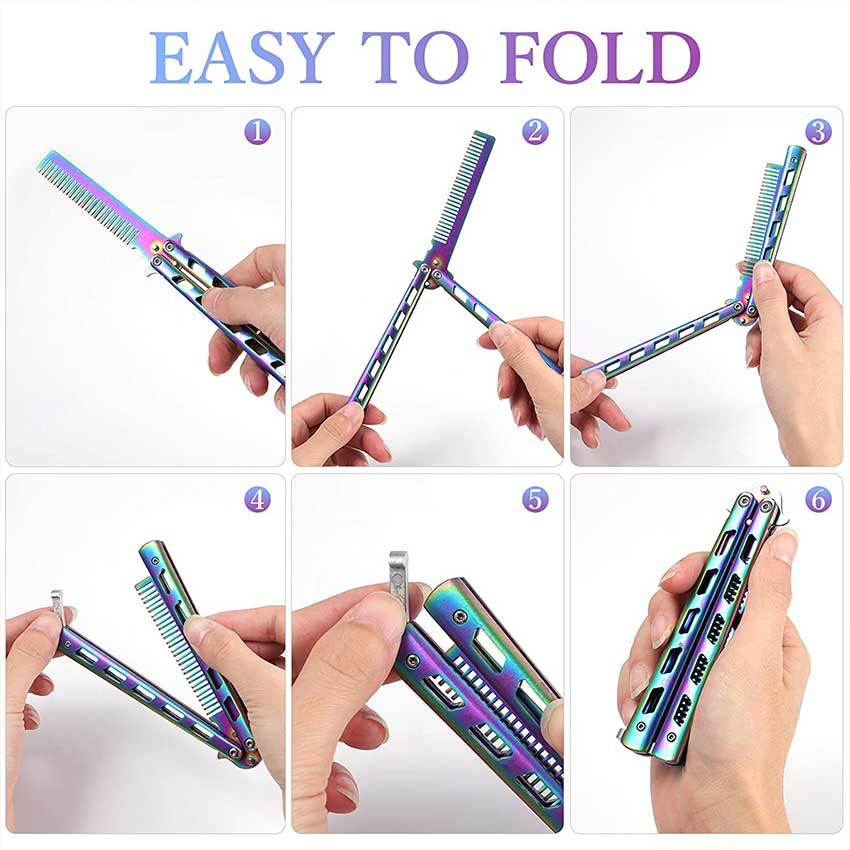 EASY TO FOLD

①

②

③

④

⑤

⑥