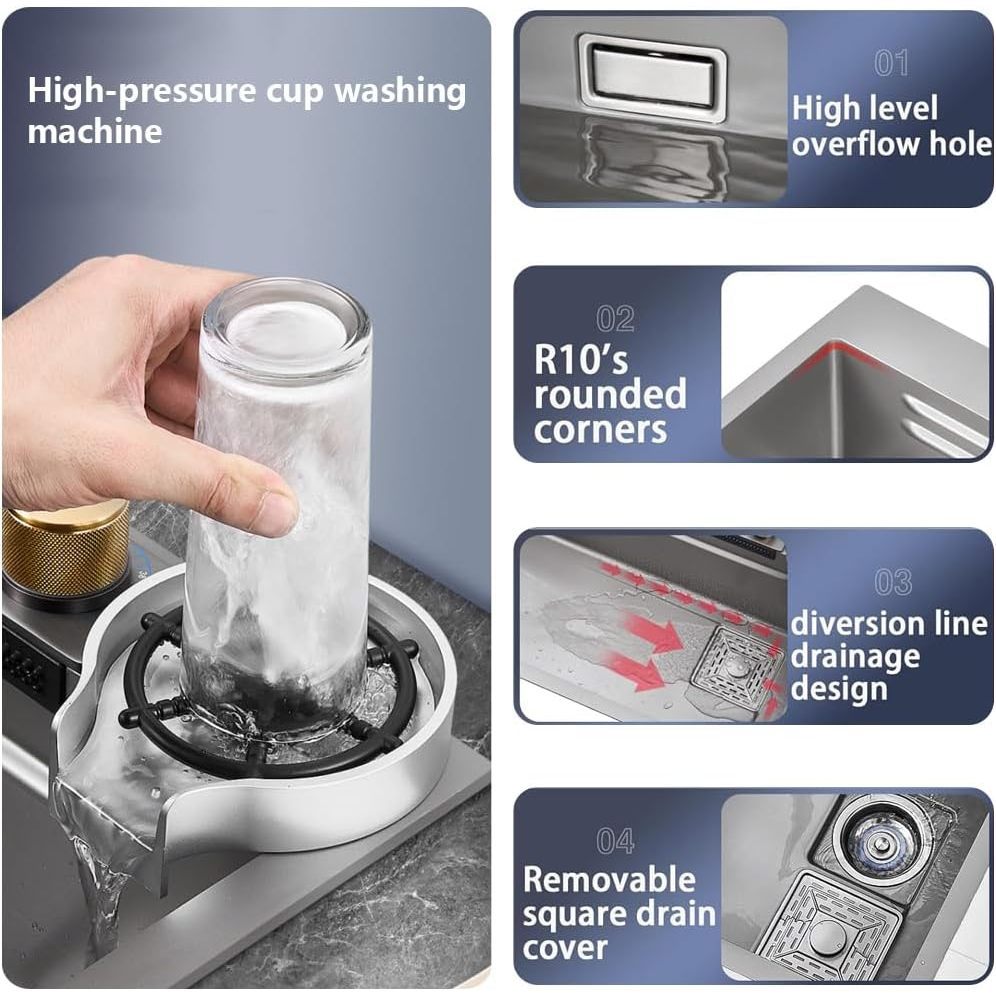 High-pressure cup washing machine

01
High level overflow hole

02
R10's rounded corners

03
diversion line drainage design

04
Removable square drain cover