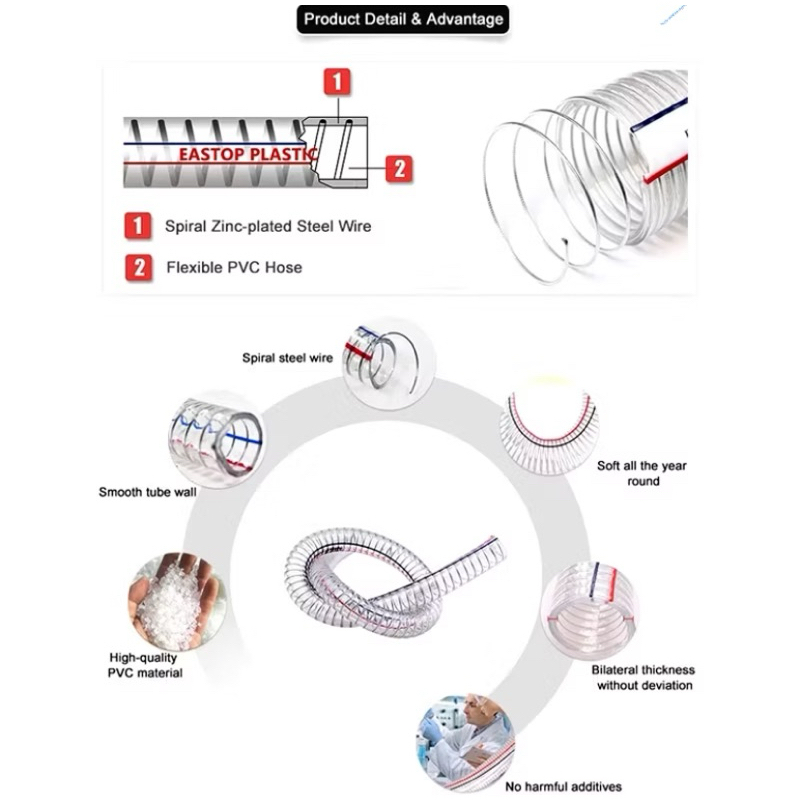 Product Detail & Advantage

1

EASTOP PLASTIC

2

1 Spiral Zinc-plated Steel Wire

2 Flexible PVC Hose

Spiral steel wire

Smooth tube wall

Soft all the year round

High-quality PVC material

Bilateral thickness without deviation

No harmful additives