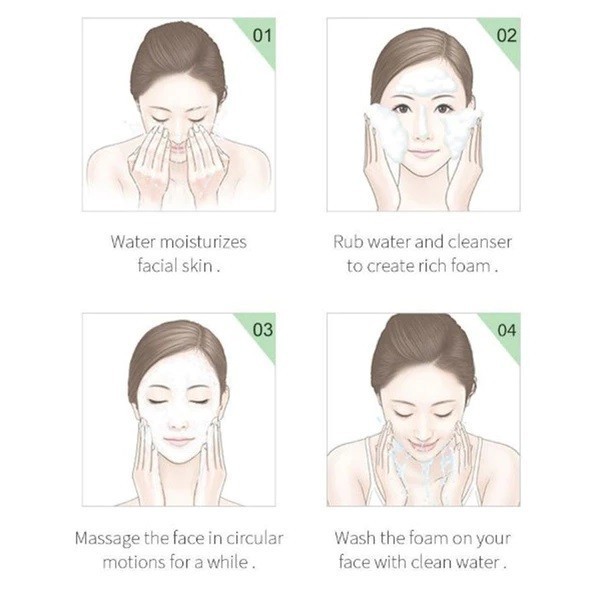 01

Water moisturizes facial skin .

02

Rub water and cleanser to create rich foam .

03

Massage the face in circular motions for a while .

04

Wash the foam on your face with clean water .