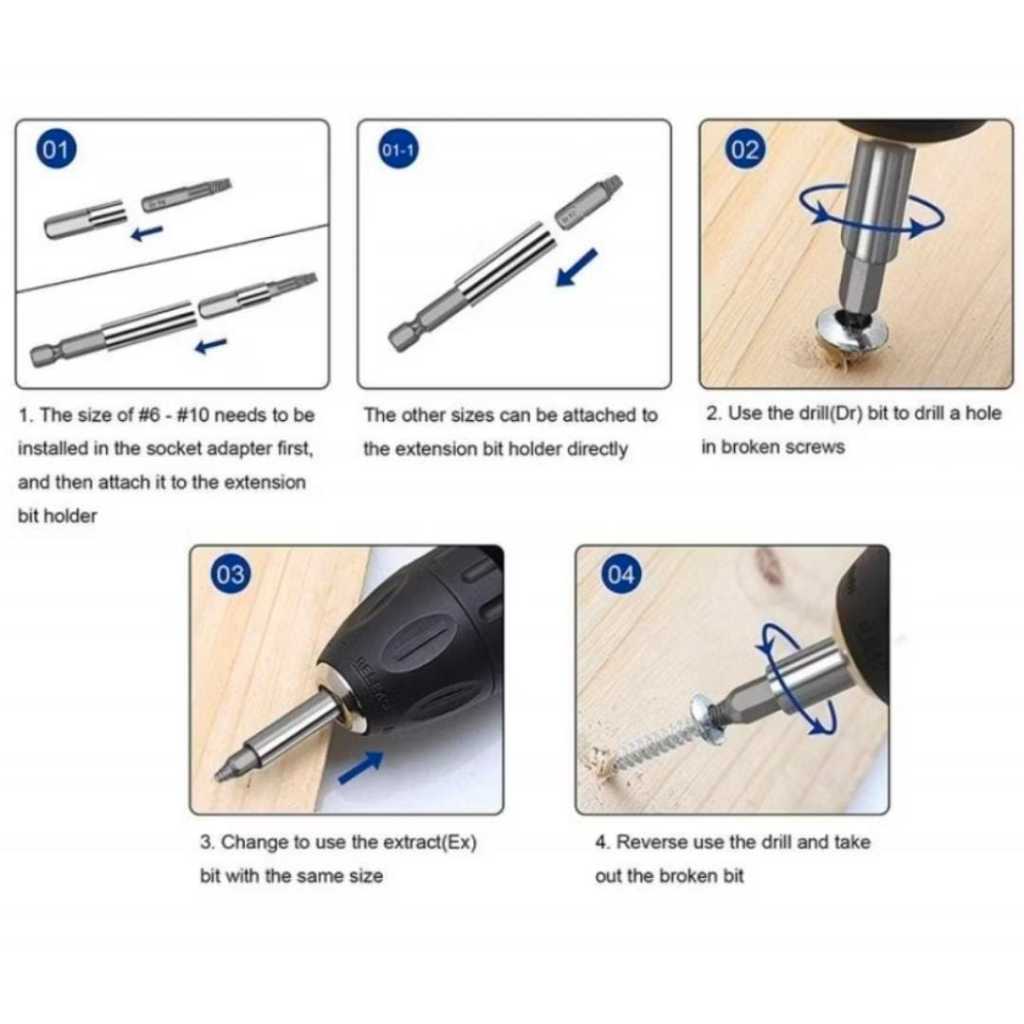 01

1. The size of #6 - #10 needs to be installed in the socket adapter first, and then attach it to the extension bit holder

01-1

The other sizes can be attached to the extension bit holder directly

02

2. Use the drill(Dr) bit to drill a hole in broken screws

03

3. Change to use the extract(Ex) bit with the same size

04

4. Reverse use the drill and take out the broken bit