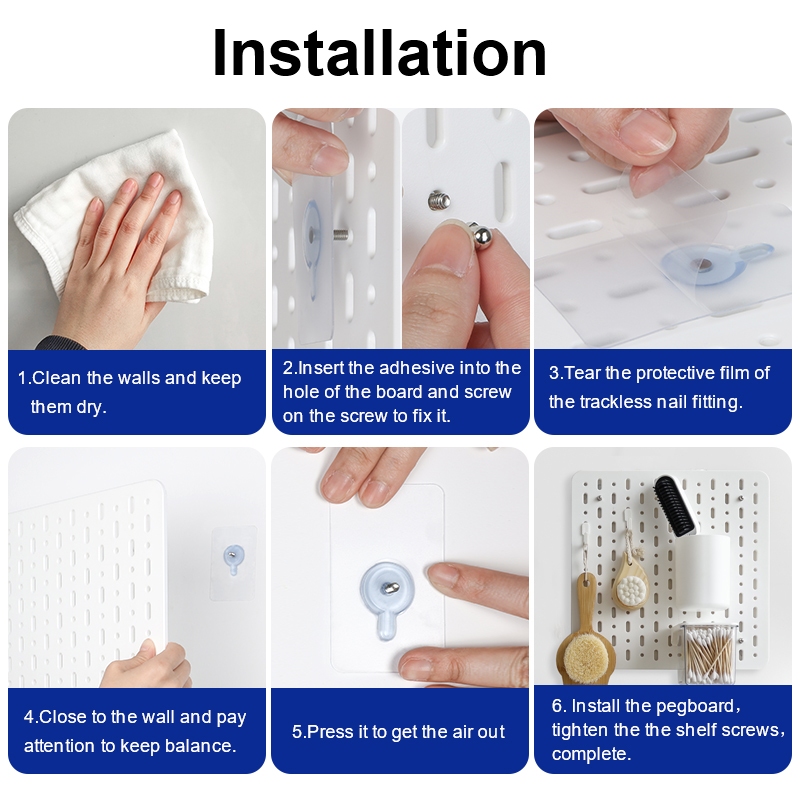 Installation

1.Clean the walls and keep them dry.

2.Insert the adhesive into the hole of the board and screw on the screw to fix it.

3.Tear the protective film of the trackless nail fitting.

4.Close to the wall and pay attention to keep balance.

5.Press it to get the air out

6. Install the pegboard, tighten the the shelf screws, complete.