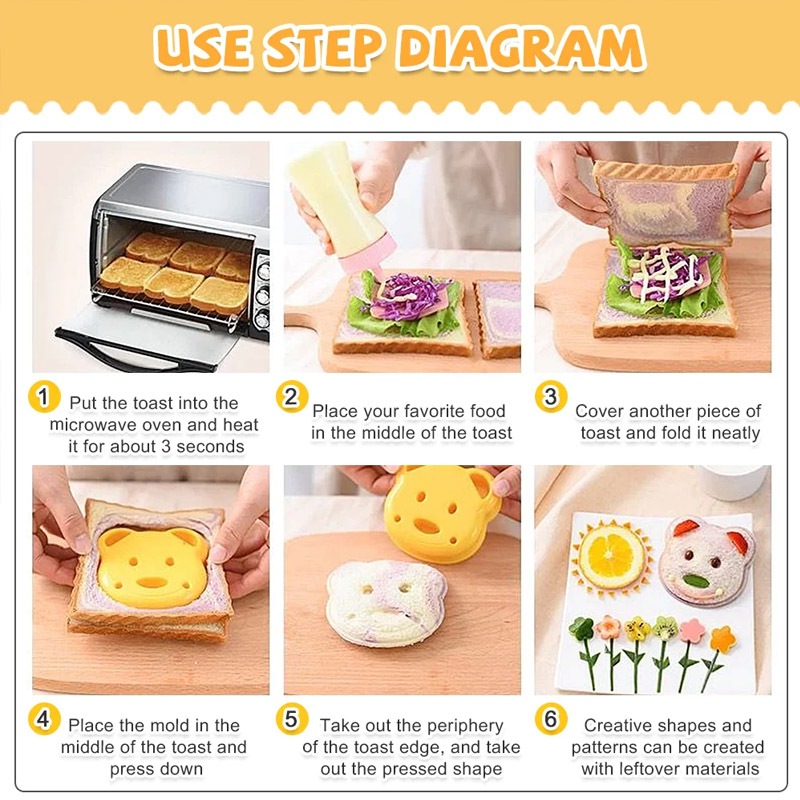 USE STEP DIAGRAM

1 Put the toast into the microwave oven and heat it for about 3 seconds

2 Place your favorite food in the middle of the toast

3 Cover another piece of toast and fold it neatly

4 Place the mold in the middle of the toast and press down

5 Take out the periphery of the toast edge, and take out the pressed shape

6 Creative shapes and patterns can be created with leftover materials