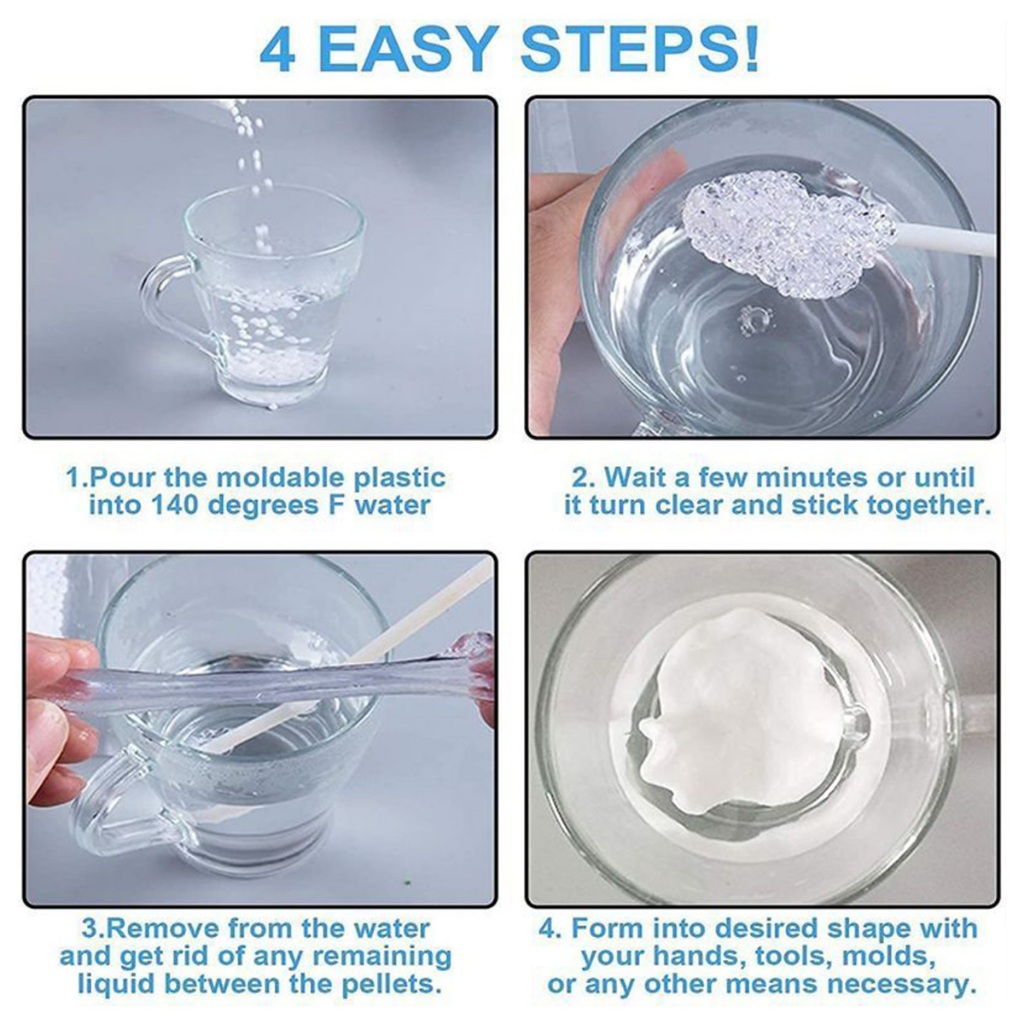 4 EASY STEPS!

1.Pour the moldable plastic into 140 degrees F water

2. Wait a few minutes or until it turn clear and stick together.

3.Remove from the water and get rid of any remaining liquid between the pellets.

4. Form into desired shape with your hands, tools, molds, or any other means necessary.