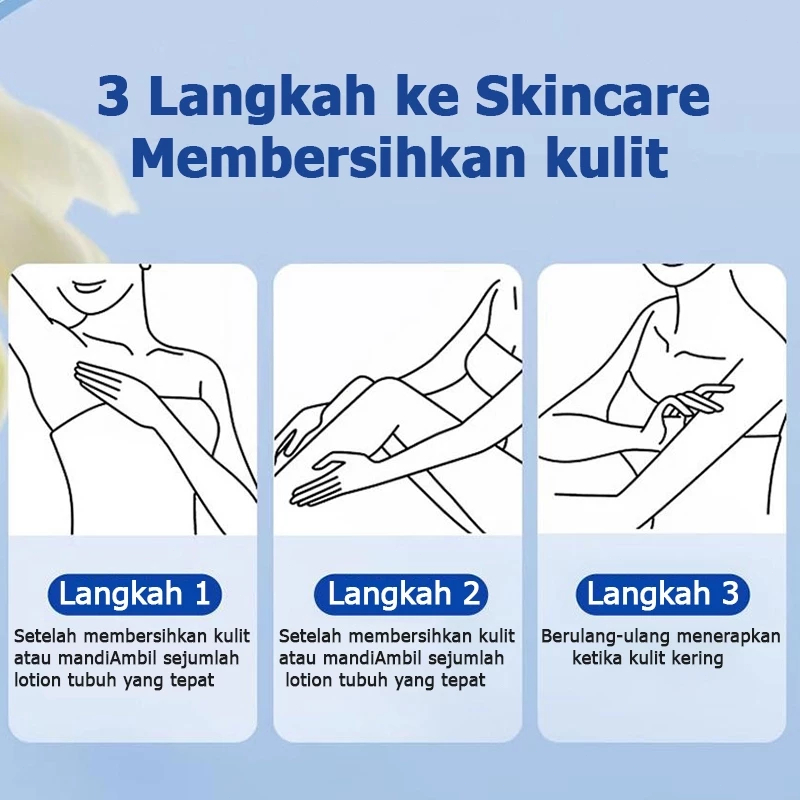 3 Langkah ke Skincare Membersihkan kulit

Langkah 1

Setelah membersihkan kulit atau mandiAmbil sejumlah lotion tubuh yang tepat

Langkah 2

Setelah membersihkan kulit atau mandiAmbil sejumlah lotion tubuh yang tepat

Langkah 3

Berulang-ulang menerapkan ketika kulit kering