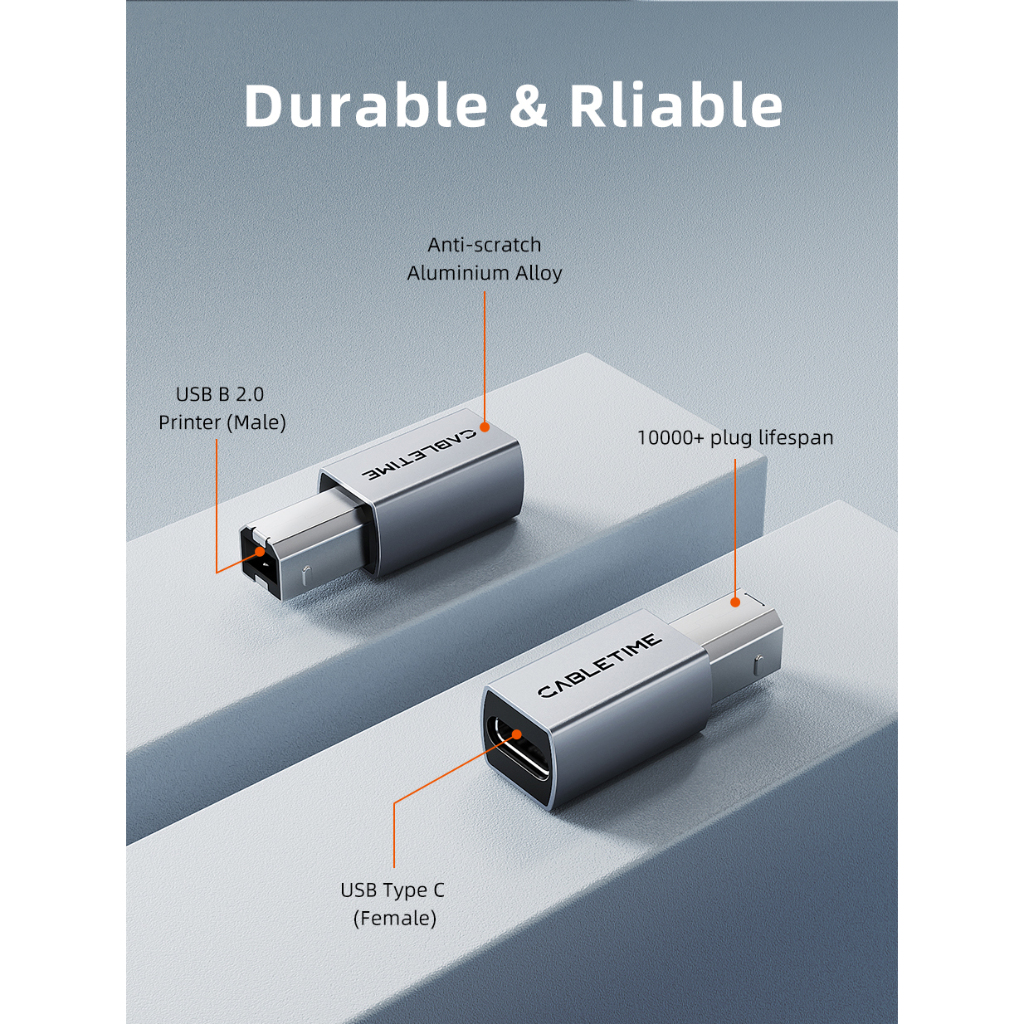 Durable & Rliable

Anti-scratch
Aluminium Alloy

USB B 2.0
Printer (Male)

CABLETIME

10000+ plug lifespan

CABLETIME

USB Type C
(Female)