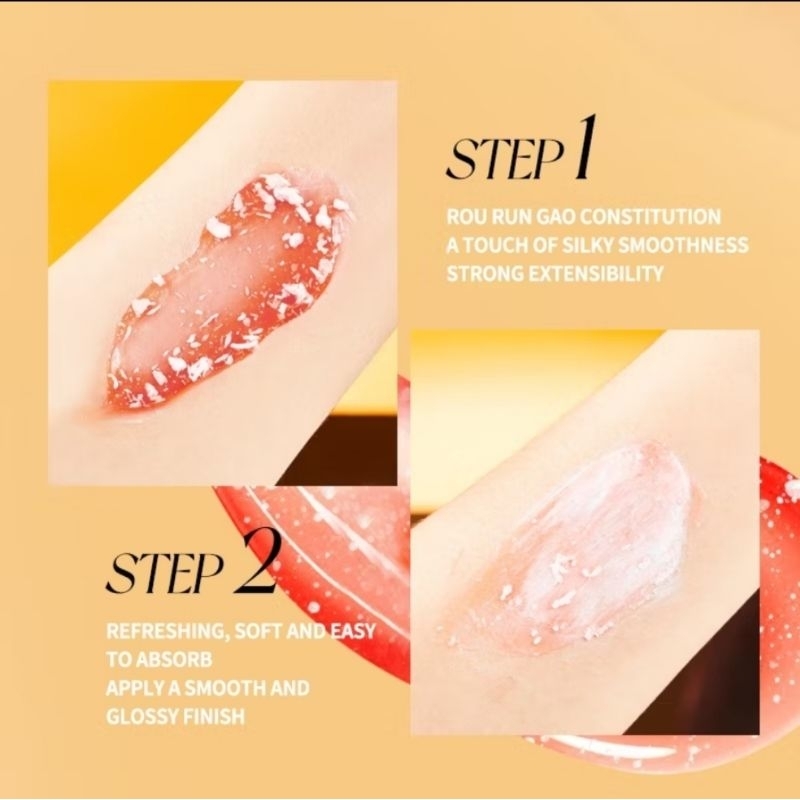 STEP 1

ROU RUN GAO CONSTITUTION
A TOUCH OF SILKY SMOOTHNESS
STRONG EXTENSIBILITY

STEP 2

REFRESHING, SOFT AND EASY TO ABSORB
APPLY A SMOOTH AND GLOSSY FINISH