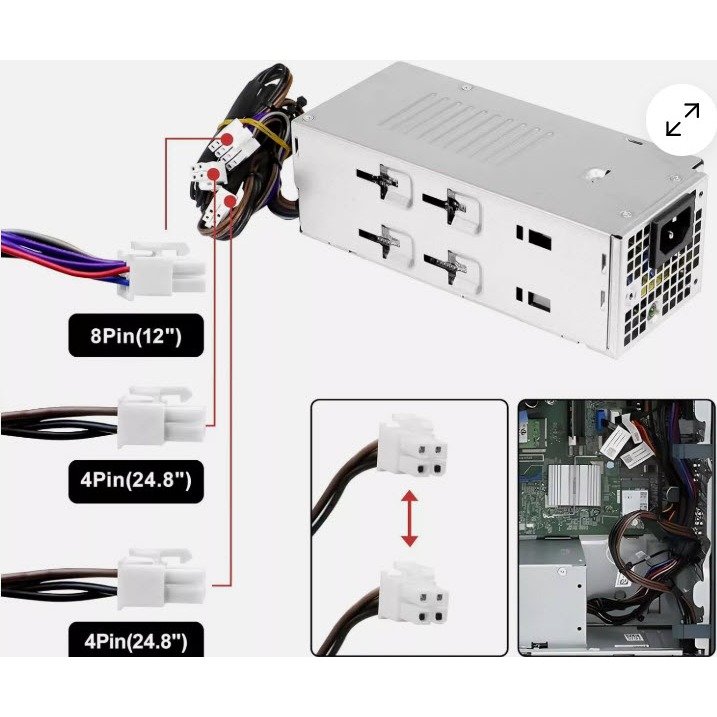 8Pin(12")

4Pin(24.8")

4Pin(24.8")