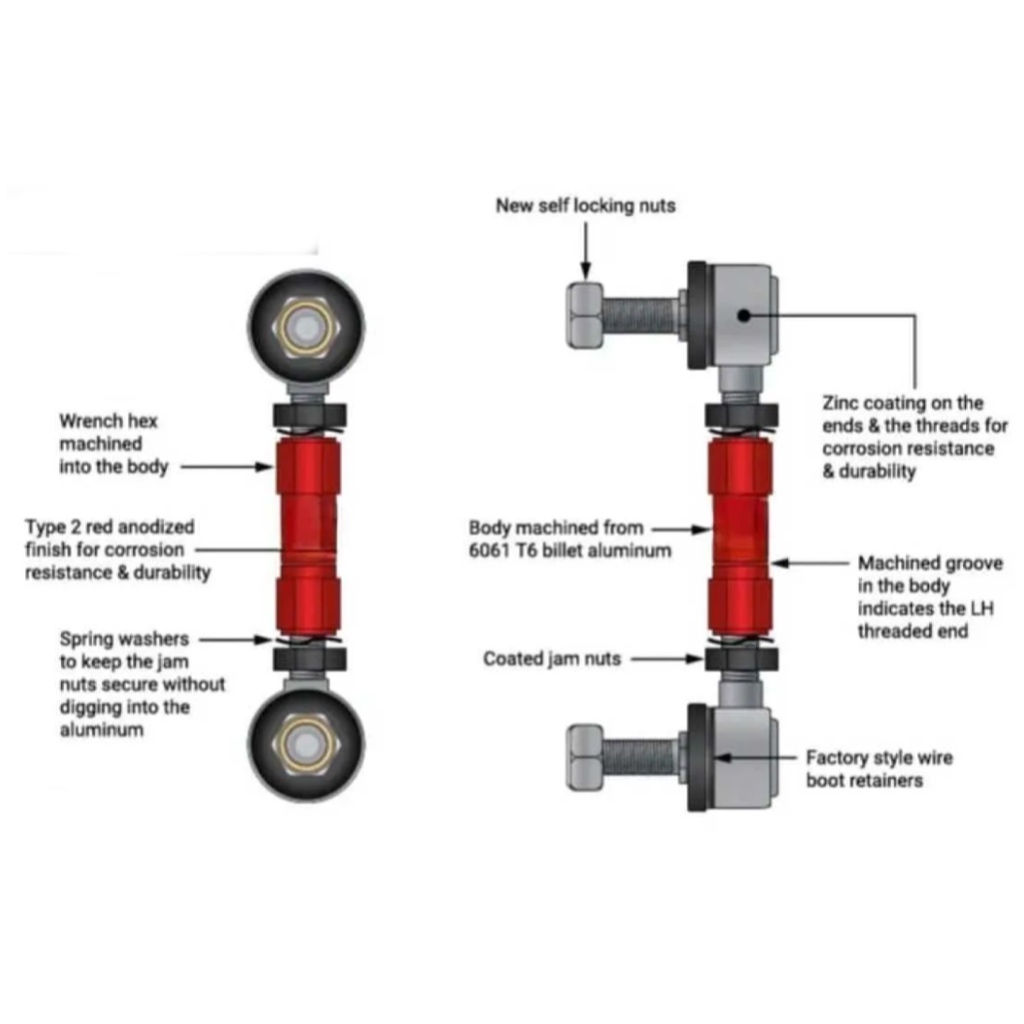 Wrench hex machined into the body

Type 2 red anodized finish for corrosion resistance & durability

Spring washers to keep the jam nuts secure without digging into the aluminum

New self locking nuts

Zinc coating on the ends & the threads for corrosion resistance & durability

Body machined from 6061 T6 billet aluminum

Machined groove in the body indicates the LH threaded end

Coated jam nuts

Factory style wire boot retainers