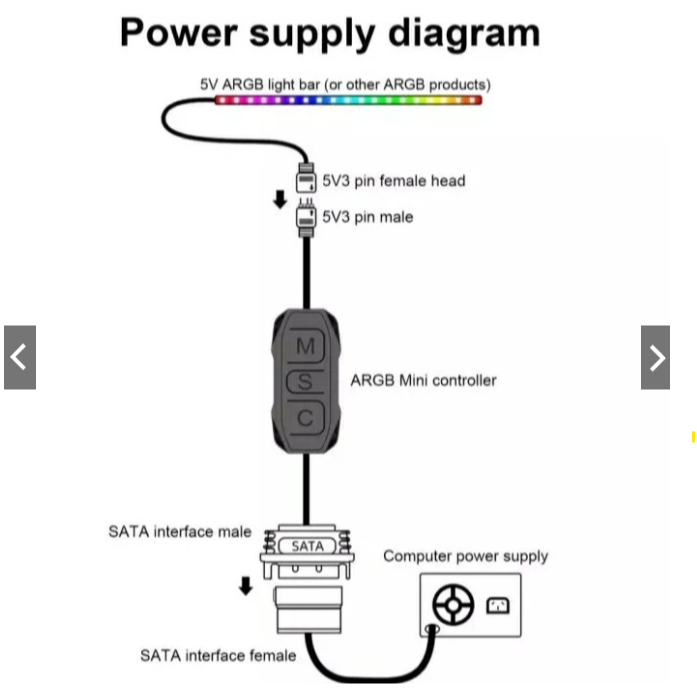 Power supply diagram

5V ARGB light bar (or other ARGB products)

5V3 pin female head

5V3 pin male

M
S
C

ARGB Mini controller

SATA interface male

SATA

Computer power supply

SATA interface female