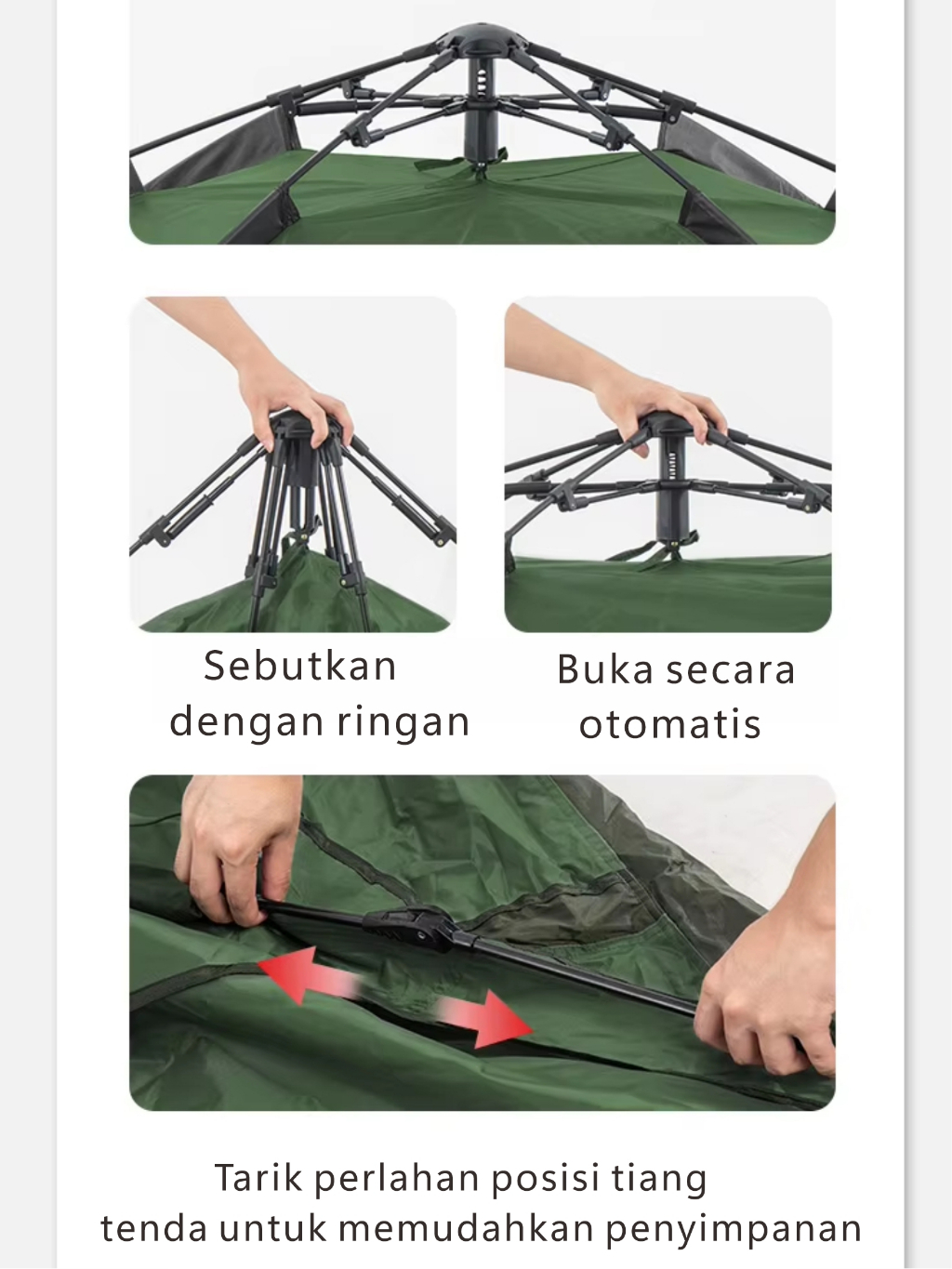 Sebutkan dengan ringan

Buka secara otomatis

Tarik perlahan posisi tiang tenda untuk memudahkan penyimpanan