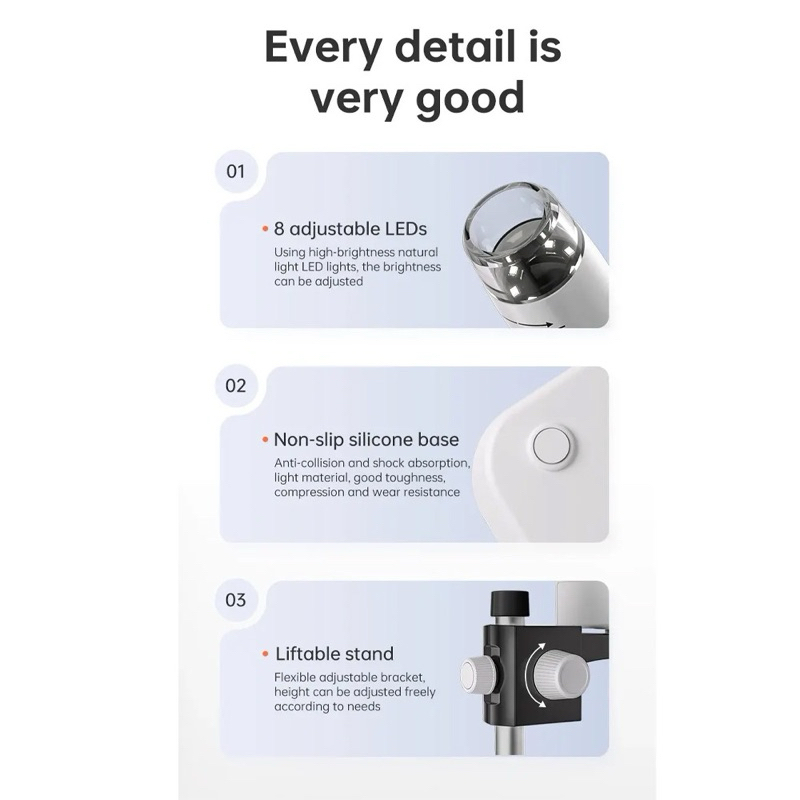 Every detail is very good

01

• 8 adjustable LEDs

Using high-brightness natural light LED lights, the brightness can be adjusted

02

• Non-slip silicone base

Anti-collision and shock absorption, light material, good toughness, compression and wear resistance

03

• Liftable stand

Flexible adjustable bracket, height can be adjusted freely according to needs