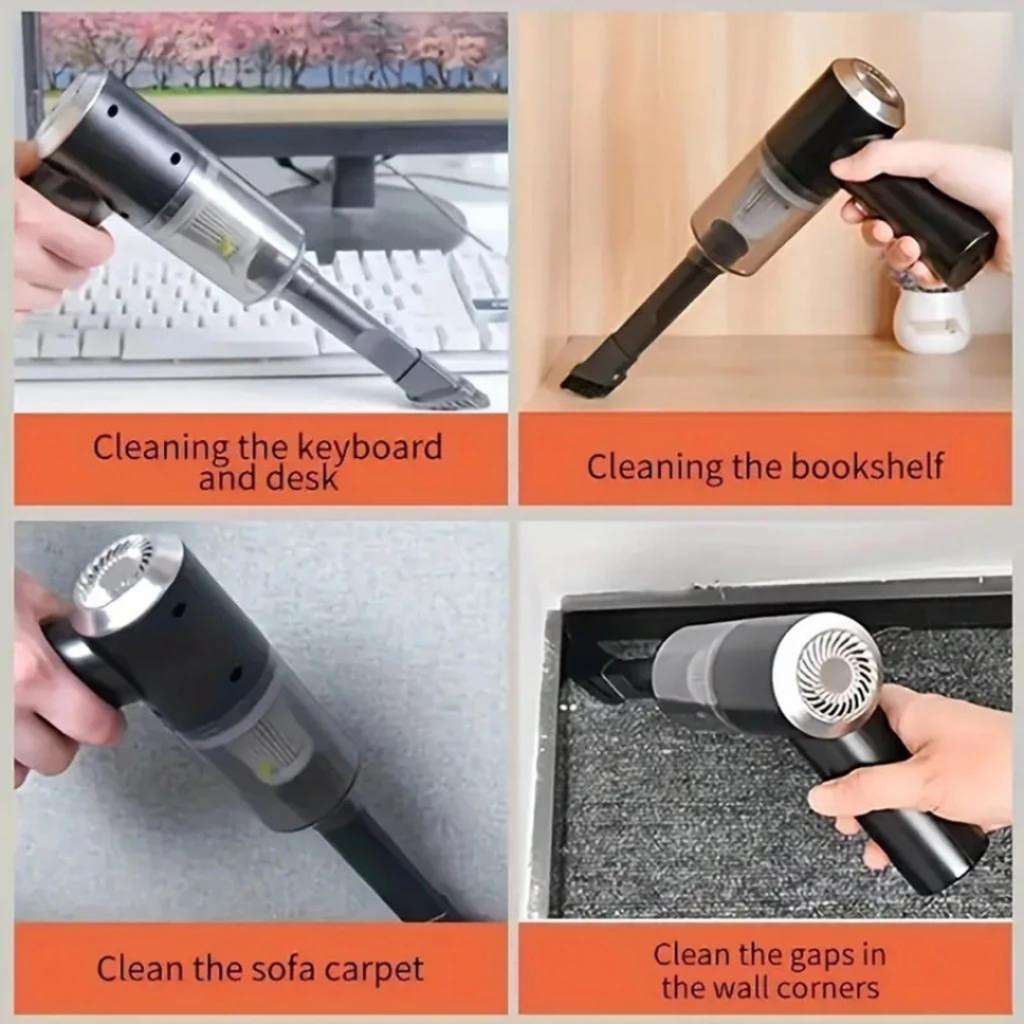 Cleaning the keyboard and desk

Cleaning the bookshelf

Clean the sofa carpet

Clean the gaps in the wall corners