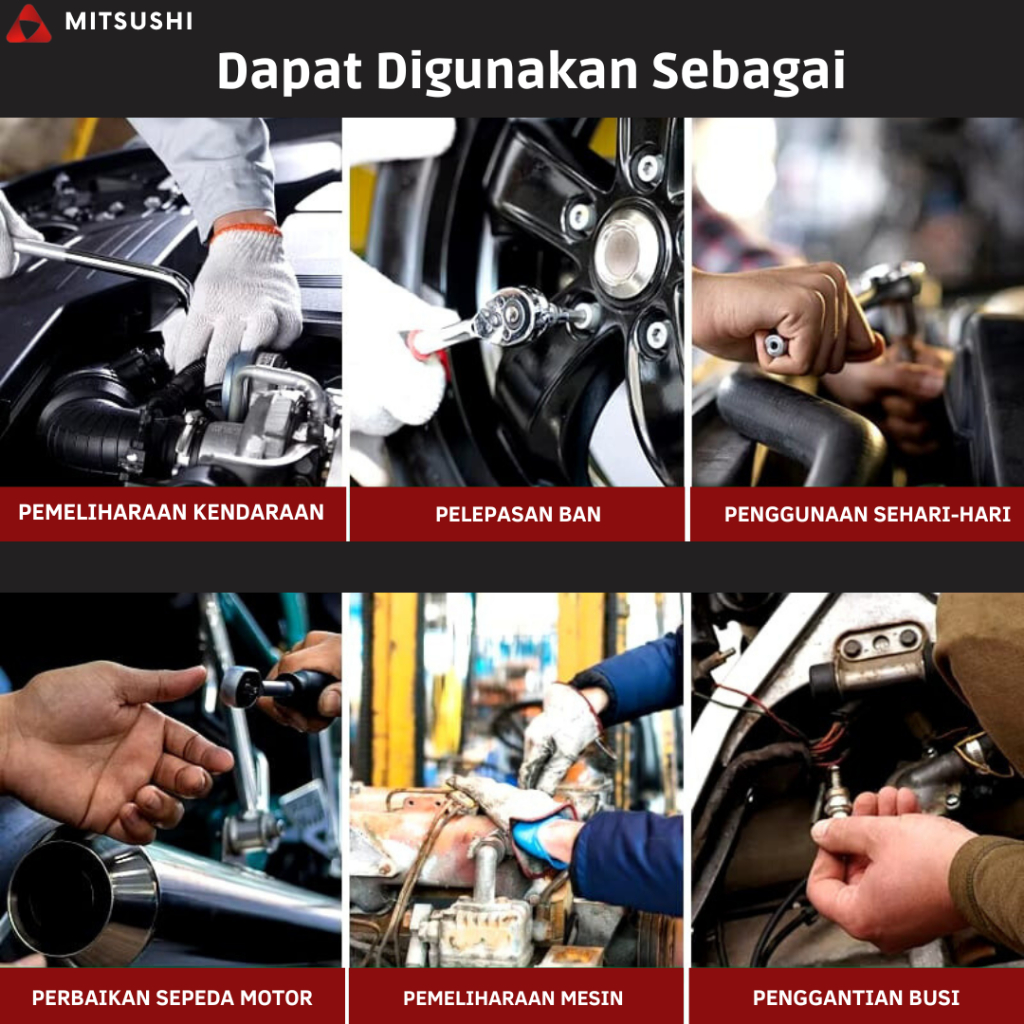 MITSUSHI

Dapat Digunakan Sebagai

PEMELIHARAAN KENDARAAN

PELEPASAN BAN

PENGGUNAAN SEHARI-HARI

PERBAIKAN SEPEDA MOTOR

PEMELIHARAAN MESIN

PENGGANTIAN BUSI