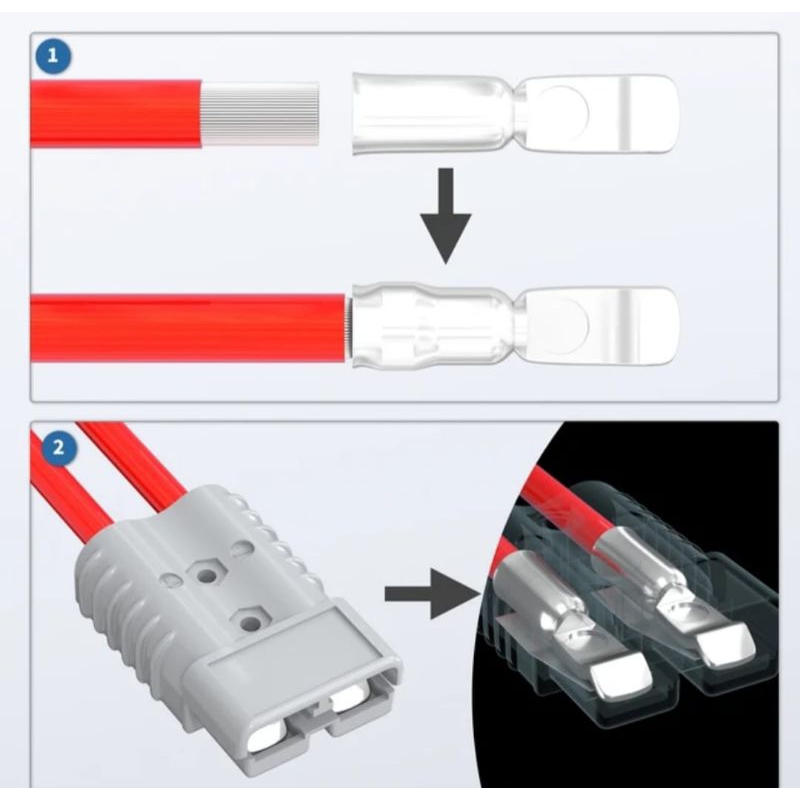 1

2