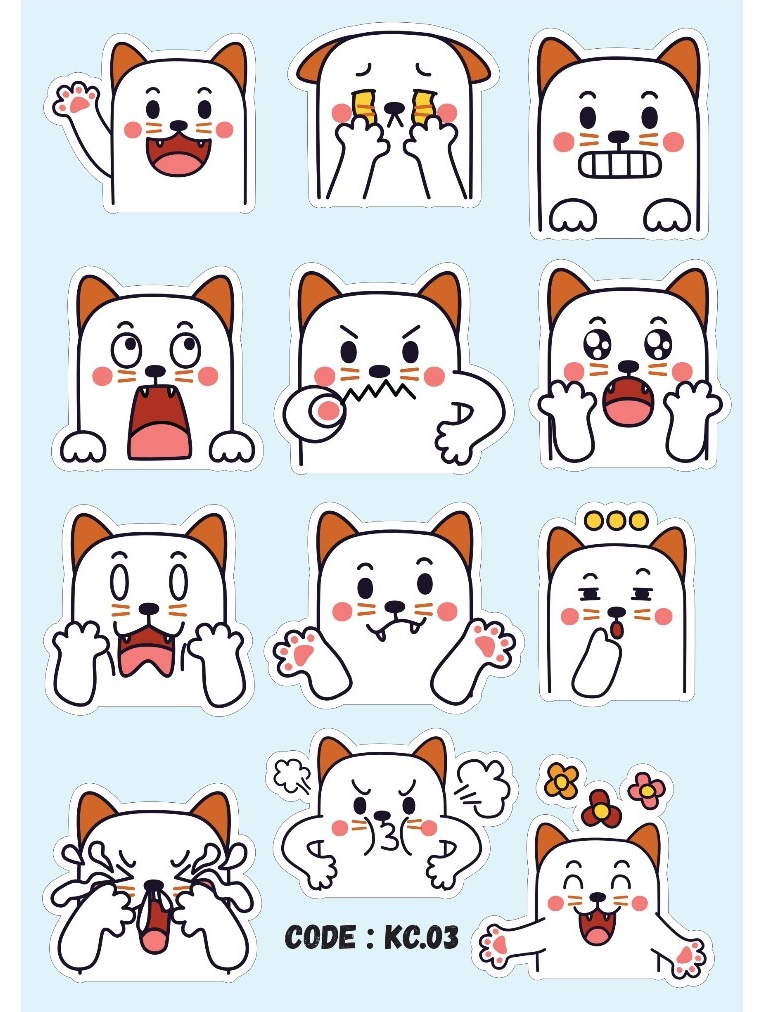 CODE : KC.03