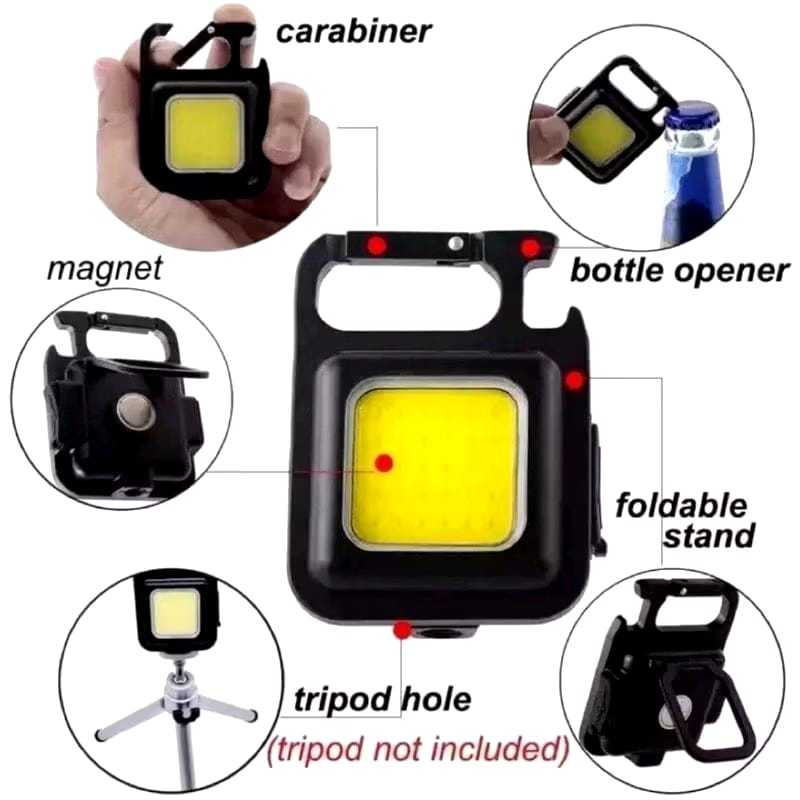 carabiner

magnet

bottle opener

foldable stand

tripod hole
(tripod not included)