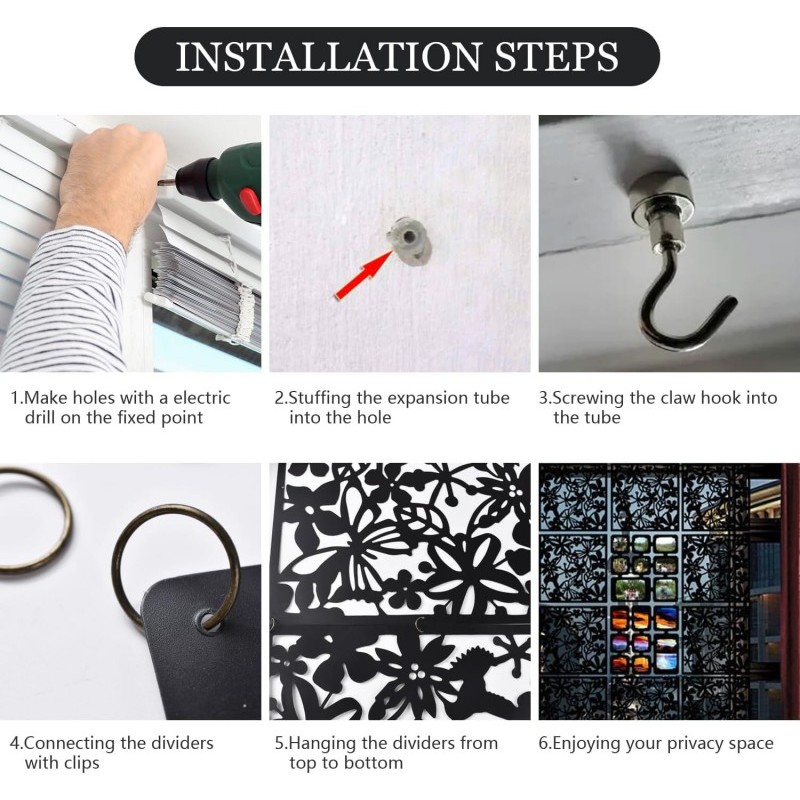 INSTALLATION STEPS

1.Make holes with a electric drill on the fixed point

2.Stuffing the expansion tube into the hole

3.Screwing the claw hook into the tube

4.Connecting the dividers with clips

5.Hanging the dividers from top to bottom

6.Enjoying your privacy space