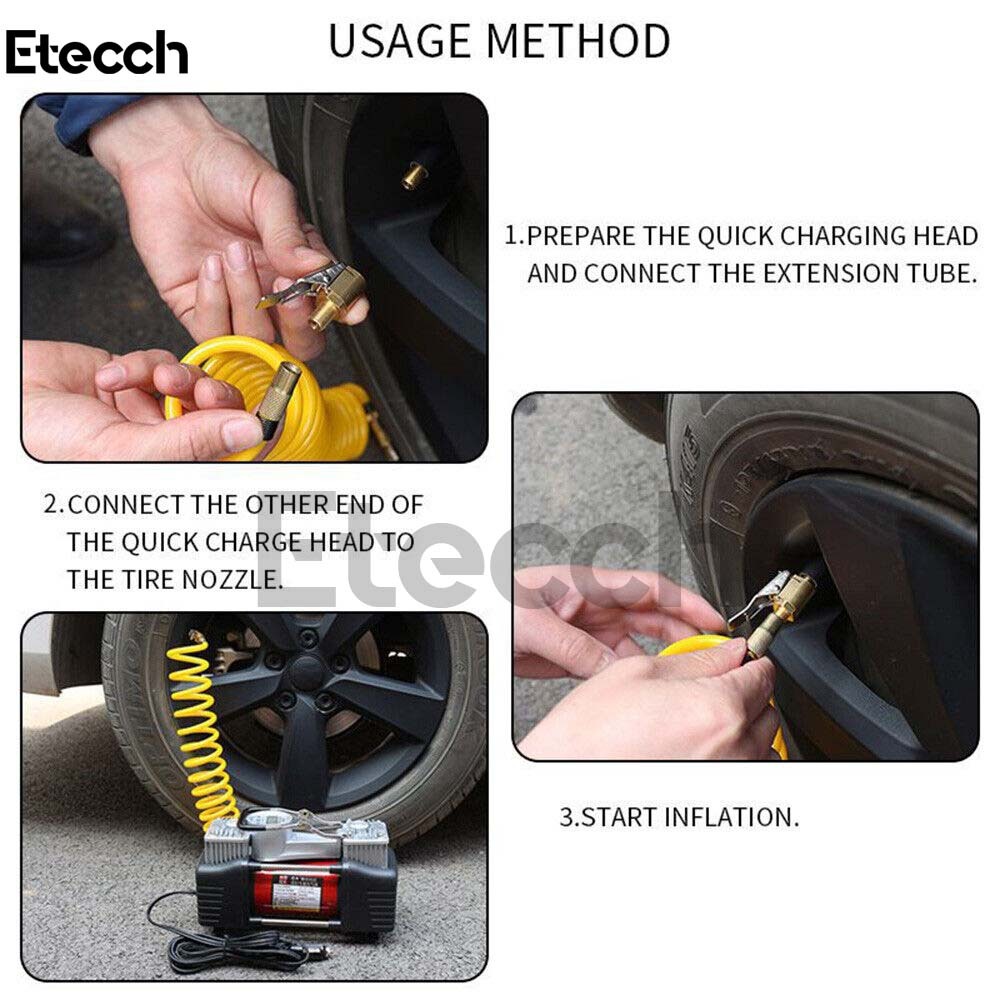 Etecch

USAGE METHOD

1.PREPARE THE QUICK CHARGING HEAD AND CONNECT THE EXTENSION TUBE.

2.CONNECT THE OTHER END OF THE QUICK CHARGE HEAD TO THE TIRE NOZZLE.

Etecch

3.START INFLATION.