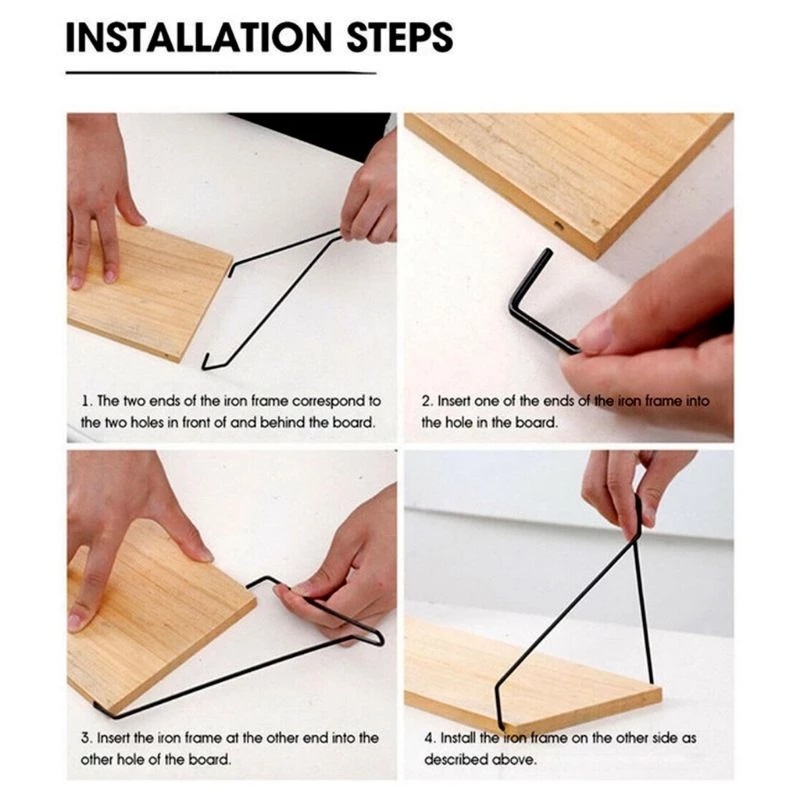 INSTALLATION STEPS

1. The two ends of the iron frame correspond to the two holes in front of and behind the board.

2. Insert one of the ends of the iron frame into the hole in the board.

3. Insert the iron frame at the other end into the other hole of the board.

4. Install the iron frame on the other side as described above.