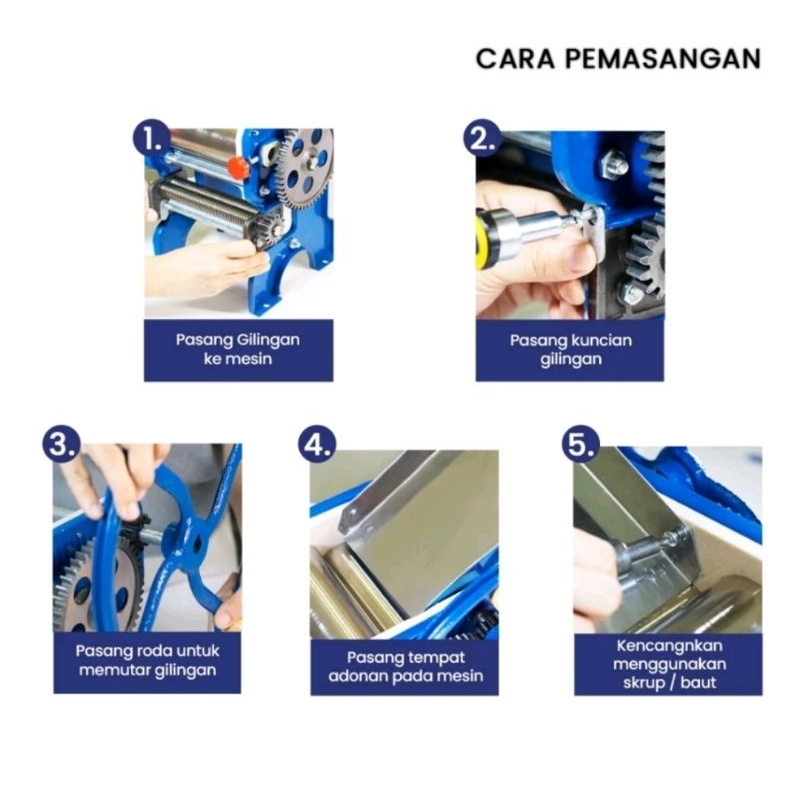 CARA PEMASANGAN

1.
Pasang Gilingan ke mesin

2.
Pasang kuncian gilingan

3.
Pasang roda untuk memutar gilingan

4.
Pasang tempat adonan pada mesin

5.
Kencangnkan menggunakan skrup / baut