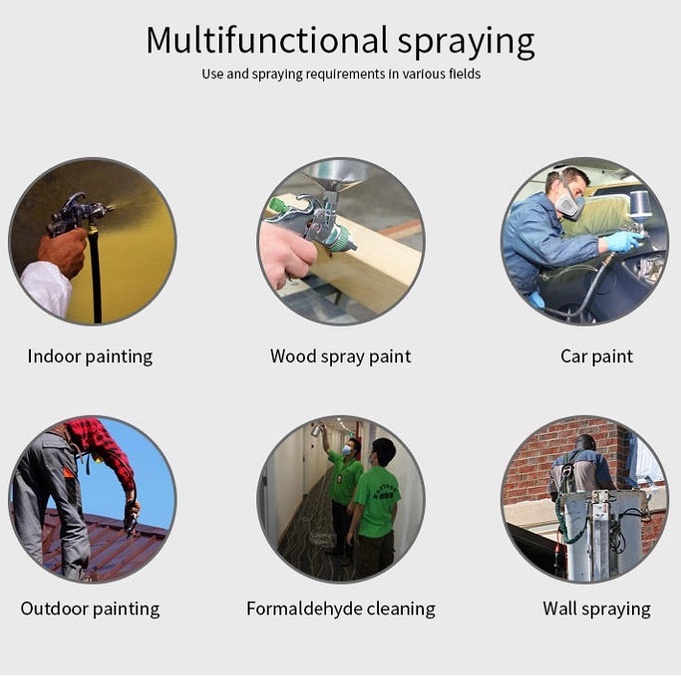 Multifunctional spraying

Use and spraying requirements in various fields

Indoor painting

Wood spray paint

Car paint

Outdoor painting

Formaldehyde cleaning

Wall spraying