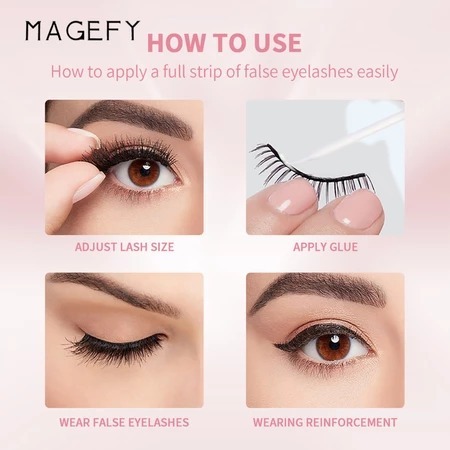 MAGEFY

HOW TO USE

How to apply a full strip of false eyelashes easily

ADJUST LASH SIZE

APPLY GLUE

WEAR FALSE EYELASHES

WEARING REINFORCEMENT