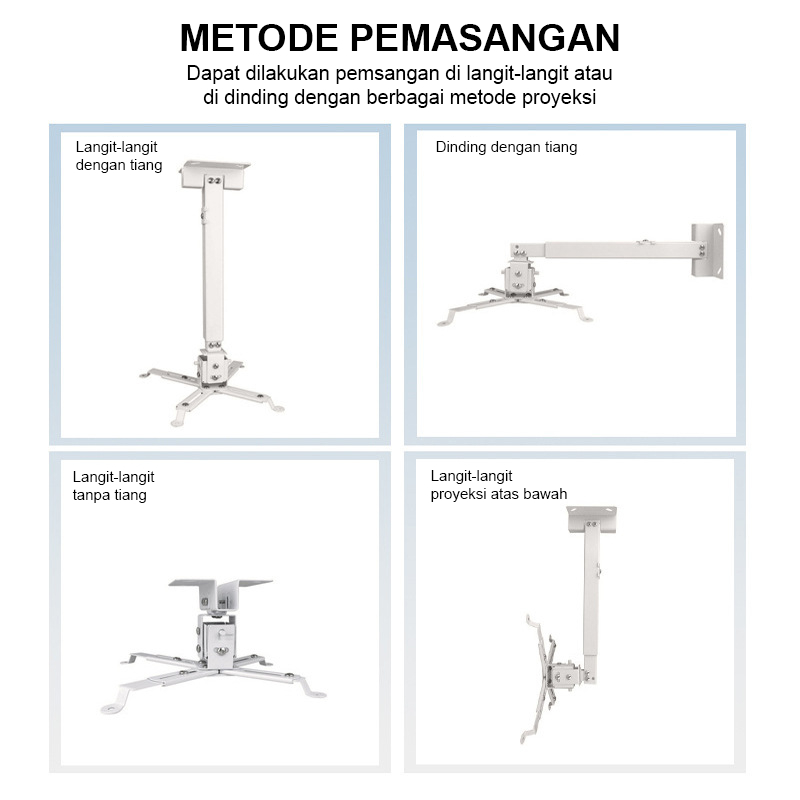 METODE PEMASANGAN

Dapat dilakukan pemsangan di langit-langit atau di dinding dengan berbagai metode proyeksi

Langit-langit dengan tiang

Dinding dengan tiang

Langit-langit tanpa tiang

Langit-langit proyeksi atas bawah