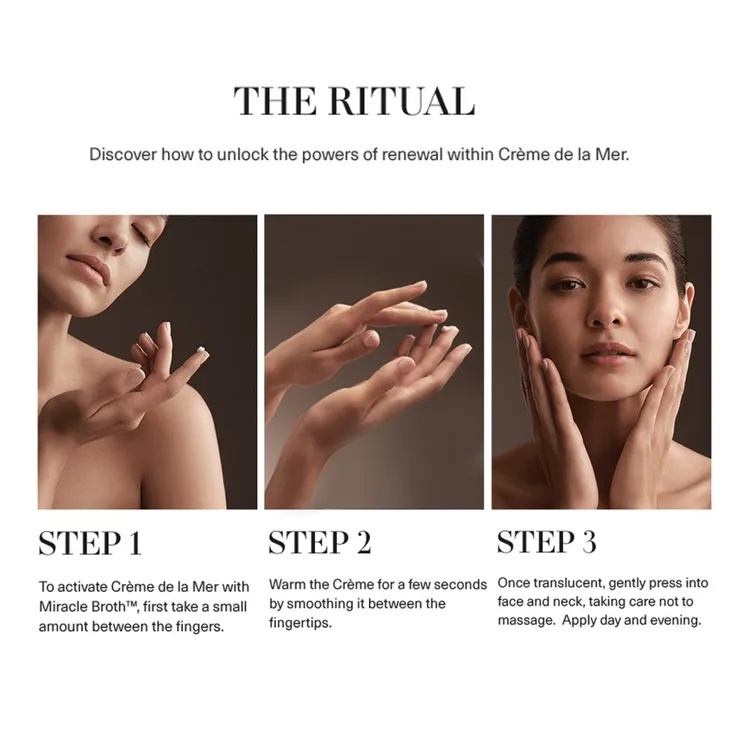 THE RITUAL

Discover how to unlock the powers of renewal within Crème de la Mer.

STEP 1

To activate Crème de la Mer with Miracle Broth™, first take a small amount between the fingers.

STEP 2

Warm the Crème for a few seconds by smoothing it between the fingertips.

STEP 3

Once translucent, gently press into face and neck, taking care not to massage. Apply day and evening.