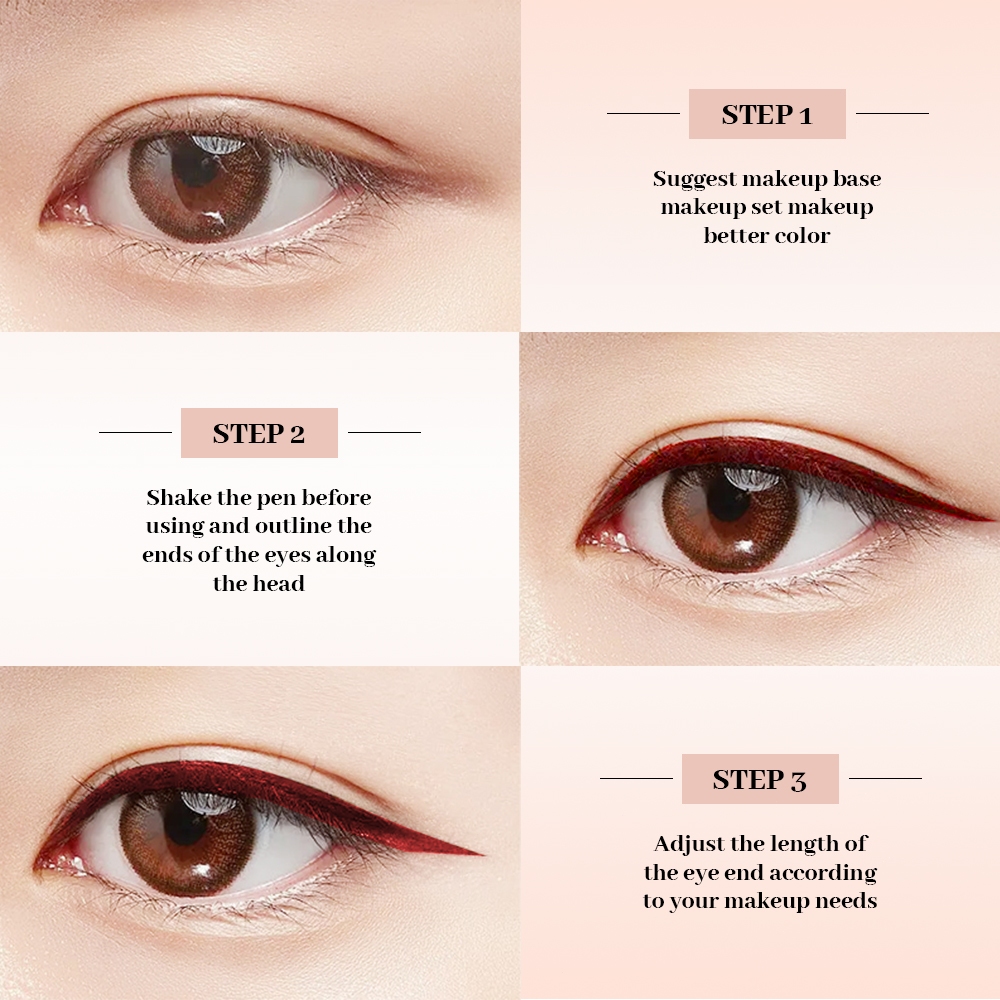 STEP 1

Suggest makeup base makeup set makeup better color

STEP 2

Shake the pen before using and outline the ends of the eyes along the head

STEP 3

Adjust the length of the eye end according to your makeup needs