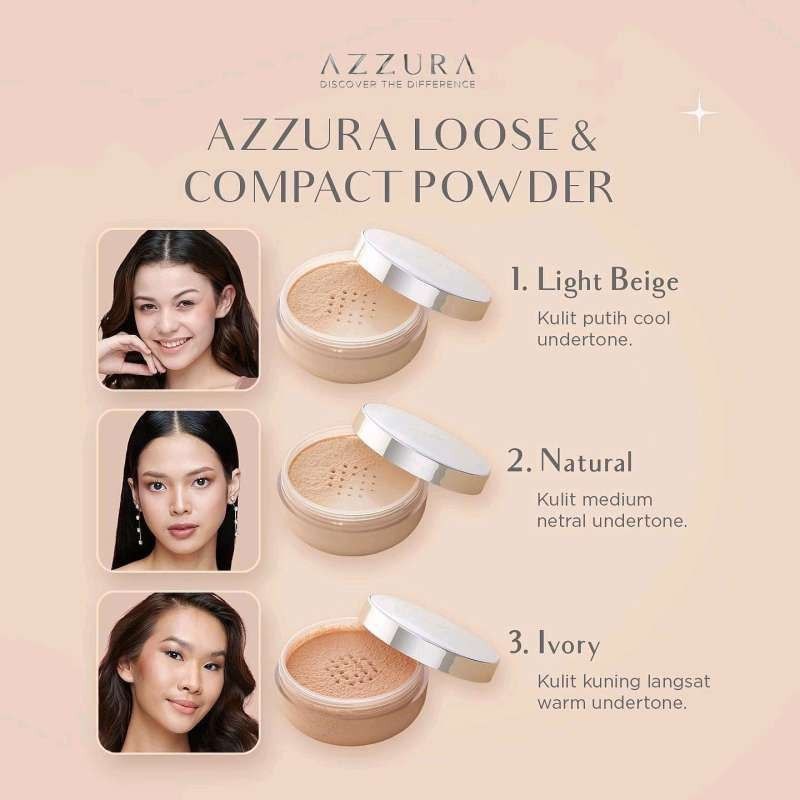 AZZURA
DISCOVER THE DIFFERENCE

AZZURA LOOSE & COMPACT POWDER

1. Light Beige
Kulit putih cool undertone.

2. Natural
Kulit medium netral undertone.

3. Ivory
Kulit kuning langsat warm undertone.