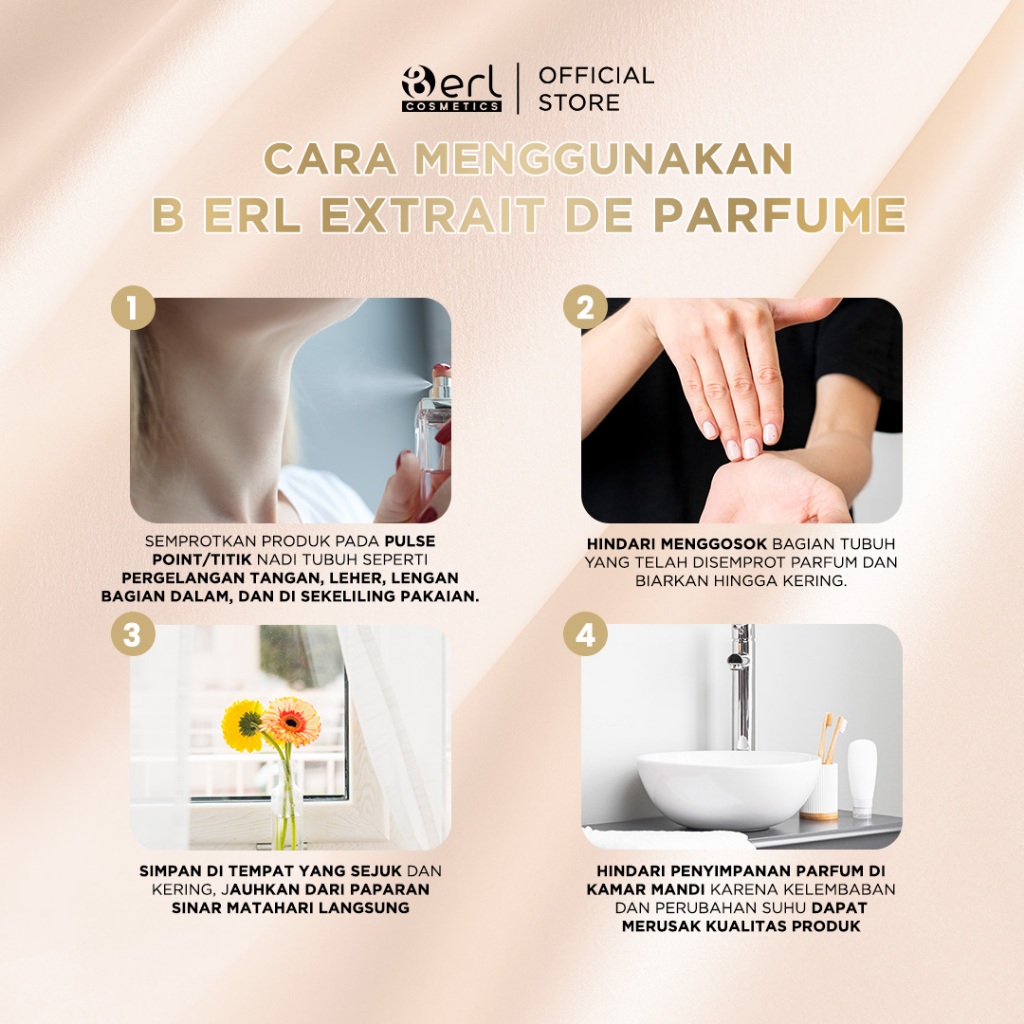 Berl COSMETICS | OFFICIAL STORE

CARA MENGGUNAKAN B ERL EXTRAIT DE PARFUME

1

SEMPROTKAN PRODUK PADA PULSE POINT/TITIK NADI TUBUH SEPERTI PERGELANGAN TANGAN, LEHER, LENGAN BAGIAN DALAM, DAN DI SEKELILING PAKAIAN.

2

HINDARI MENGGOSOK BAGIAN TUBUH YANG TELAH DISEMPROT PARFUM DAN BIARKAN HINGGA KERING.

3

SIMPAN DI TEMPAT YANG SEJUK DAN KERING, JAUHKAN DARI PAPARAN SINAR MATAHARI LANGSUNG

4

HINDARI PENYIMPANAN PARFUM DI KAMAR MANDI KARENA KELEMBABAN DAN PERUBAHAN SUHU DAPAT MERUSAK KUALITAS PRODUK